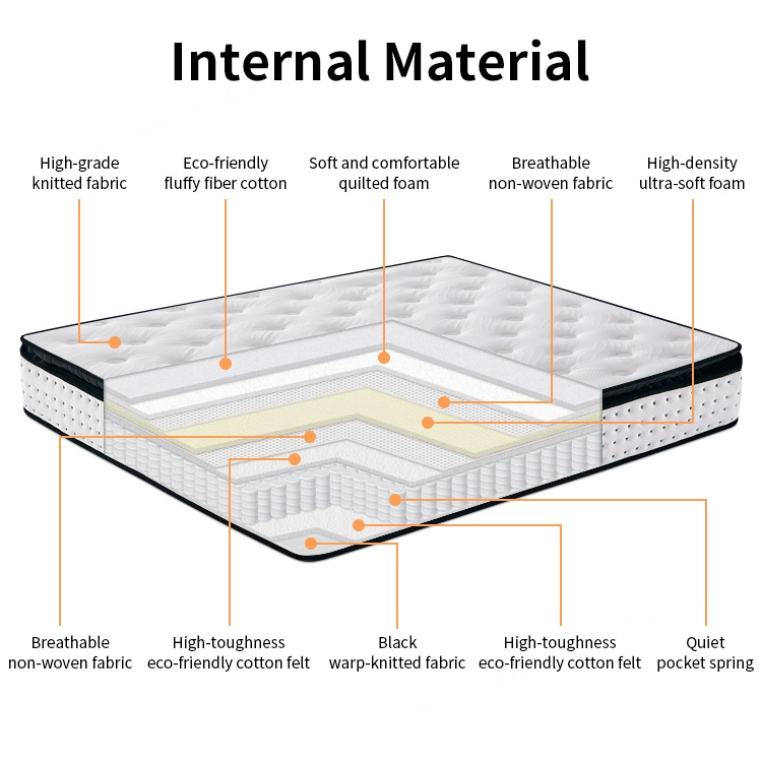 Internal Material

High-grade knitted fabric

Eco-friendly fluffy fiber cotton

Soft and comfortable quilted foam

Breathable non-woven fabric

High-density ultra-soft foam

Breathable non-woven fabric

High-toughness eco-friendly cotton felt

Black warp-knitted fabric

High-toughness eco-friendly cotton felt

Quiet pocket spring