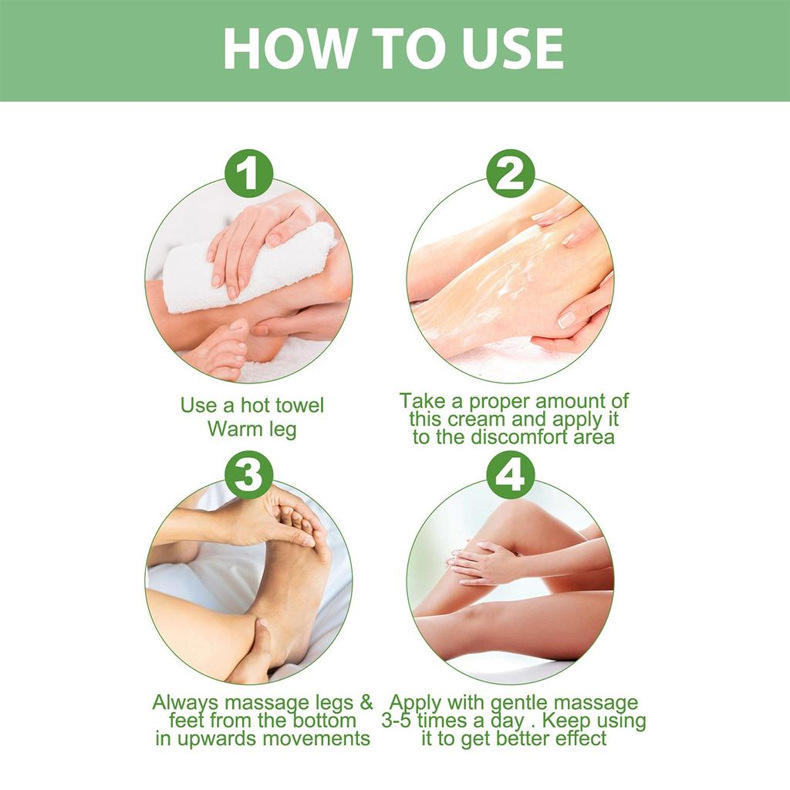 HOW TO USE

1

Use a hot towel
Warm leg

2

Take a proper amount of this cream and apply it to the discomfort area

3

Always massage legs & feet from the bottom in upwards movements

4

Apply with gentle massage 3-5 times a day . Keep using it to get better effect