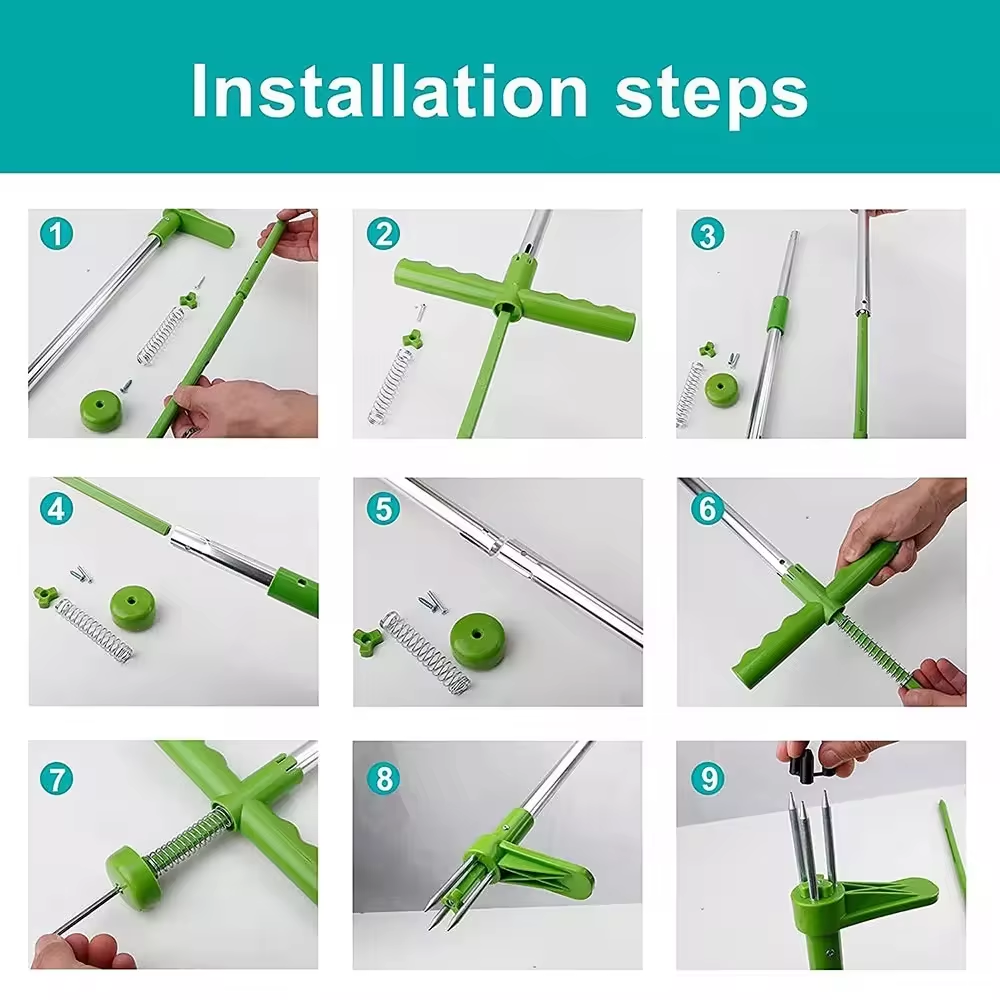 Installation steps

1

2

3

4

5

6

7

8

9