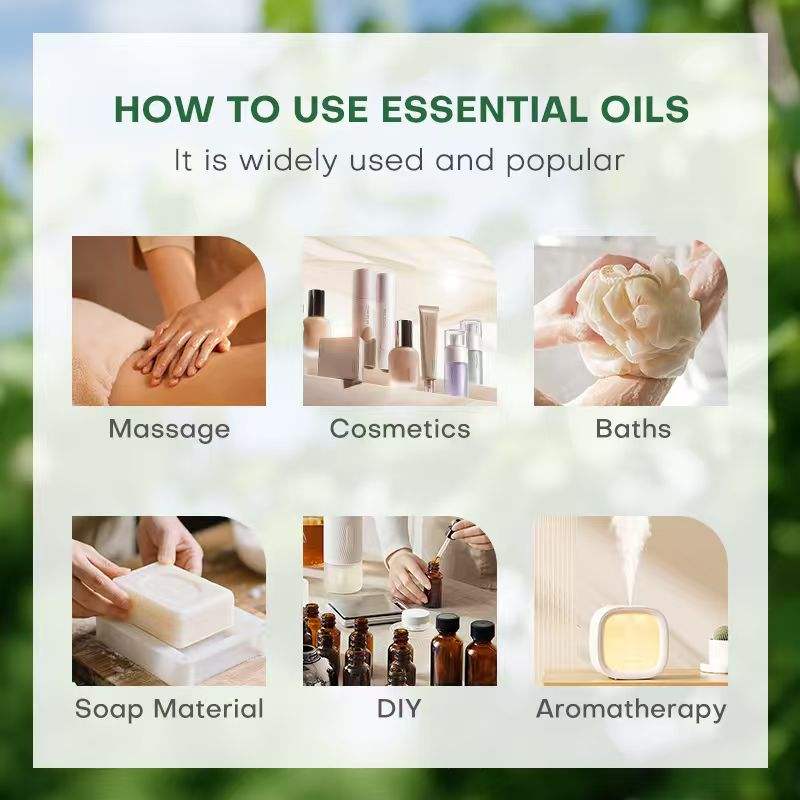 HOW TO USE ESSENTIAL OILS
It is widely used and popular

Massage
Cosmetics
Baths

Soap Material
DIY
Aromatherapy