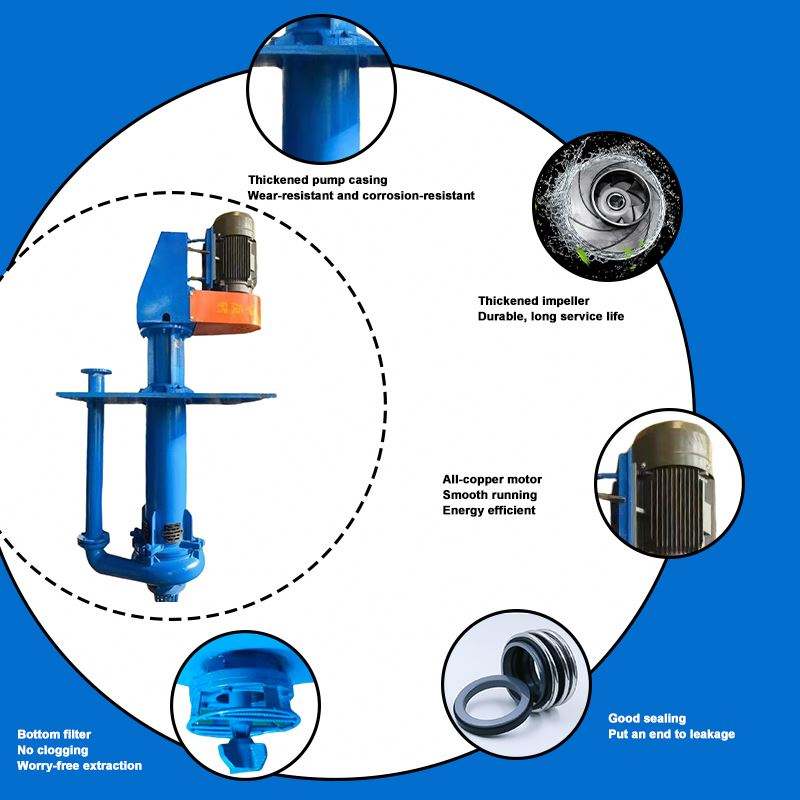 Thickened pump casing
Wear-resistant and corrosion-resistant

Thickened impeller
Durable, long service life

All-copper motor
Smooth running
Energy efficient

Good sealing
Put an end to leakage

Bottom filter
No clogging
Worry-free extraction