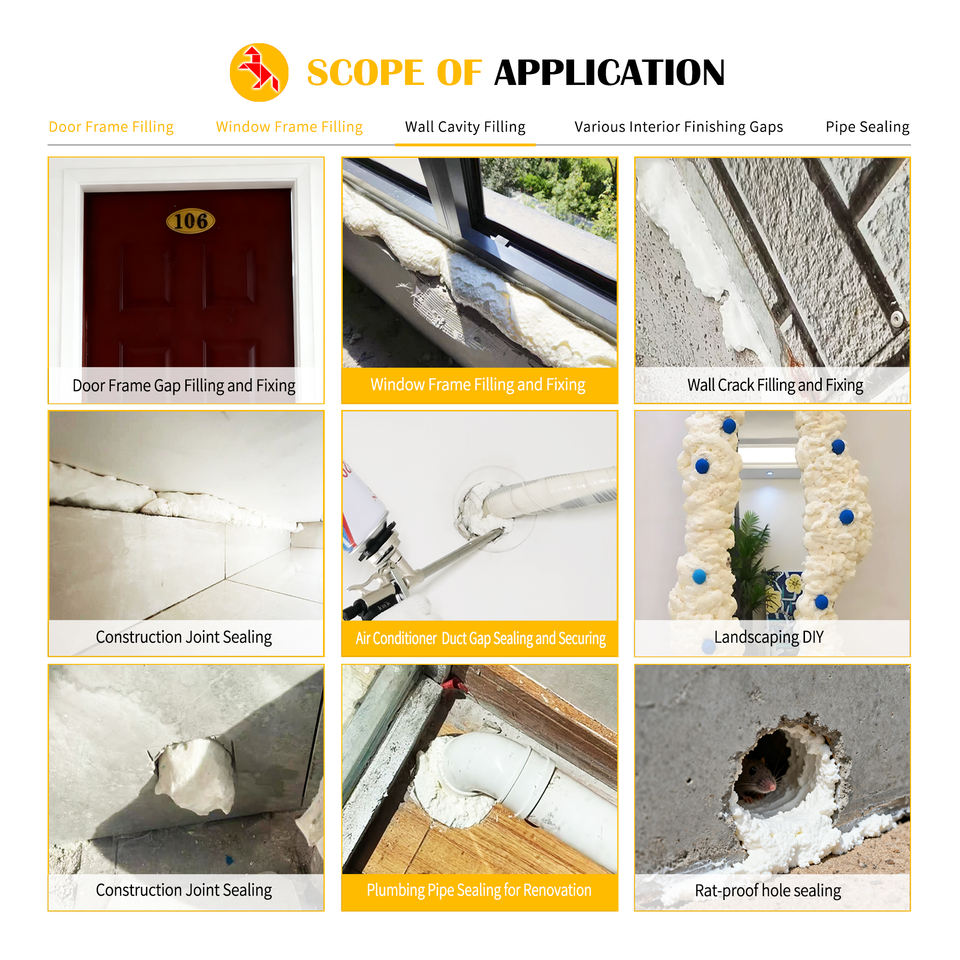 SCOPE OF APPLICATION

Door Frame Filling Window Frame Filling Wall Cavity Filling Various Interior Finishing Gaps Pipe Sealing

106

Door Frame Gap Filling and Fixing

Window Frame Filling and Fixing

Wall Crack Filling and Fixing

Construction Joint Sealing

Air Conditioner Duct Gap Sealing and Securing

Landscaping DIY

Construction Joint Sealing

Plumbing Pipe Sealing for Renovation

Rat-proof hole sealing