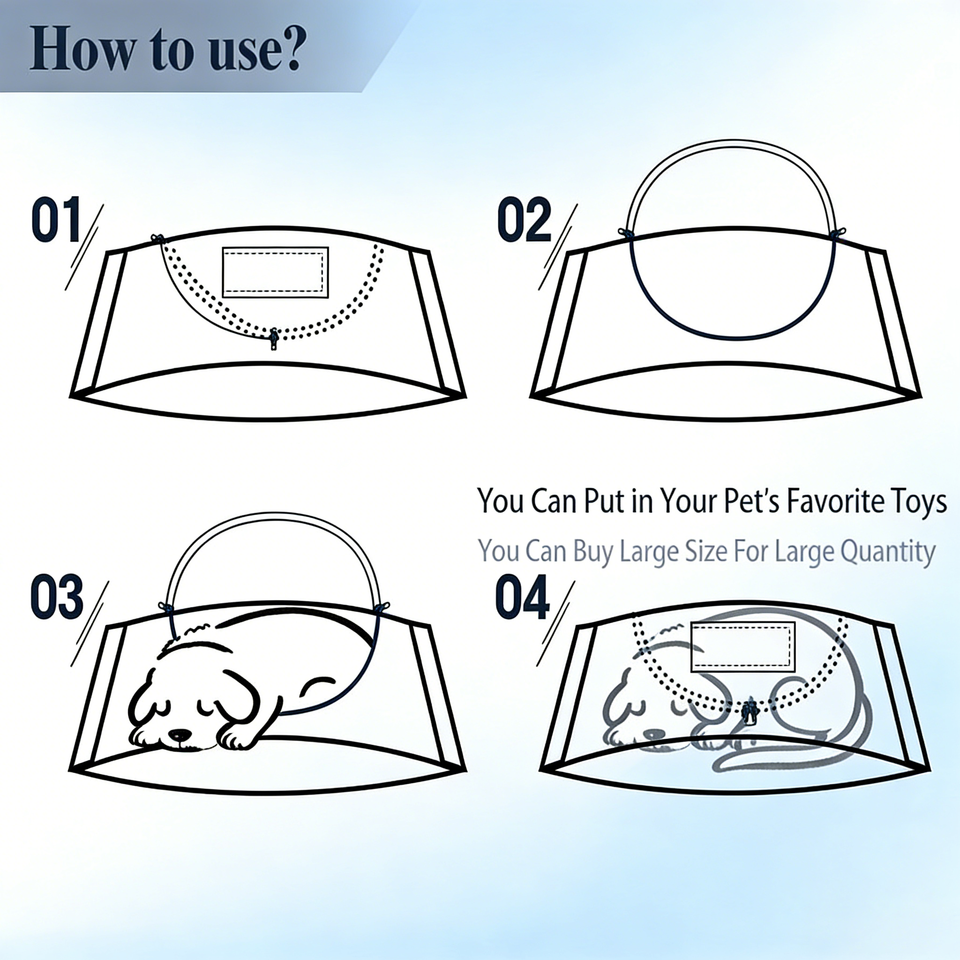 How to use?

01

02

You Can Put in Your Pet's Favorite Toys

You Can Buy Large Size For Large Quantity

03

04