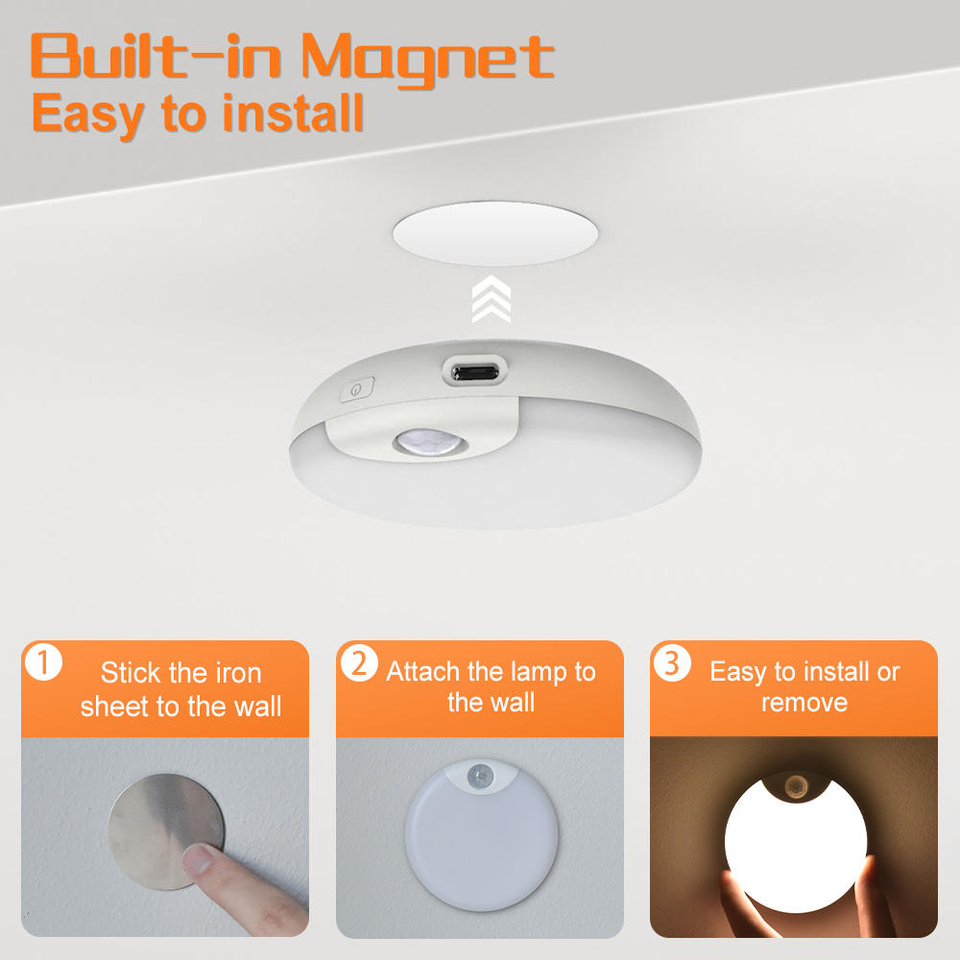 Built-in Magnet
Easy to install

1 Stick the iron sheet to the wall

2 Attach the lamp to the wall

3 Easy to install or remove