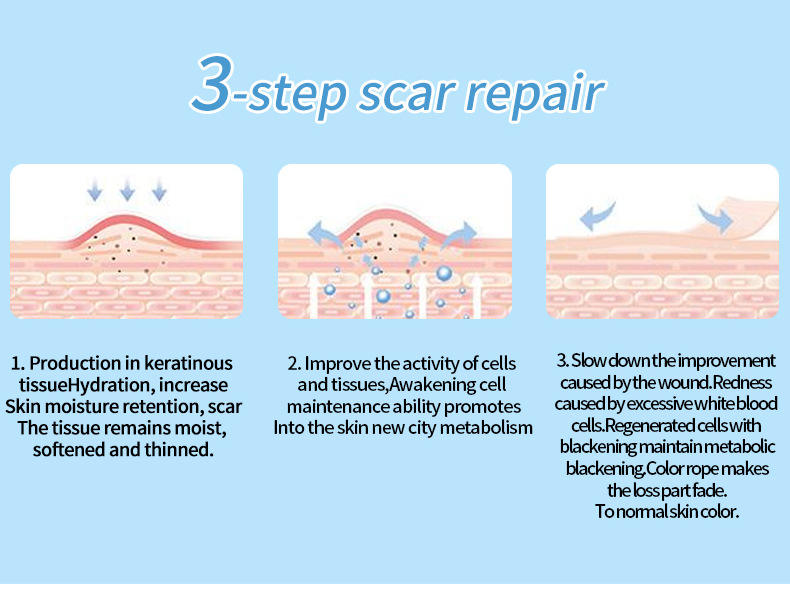 3-step scar repair

1. Production in keratinous tissueHydration, increase Skin moisture retention, scar The tissue remains moist, softened and thinned.

2. Improve the activity of cells and tissues,Awakening cell maintenance ability promotes Into the skin new city metabolism

3. Slow down the improvement caused by the wound.Redness caused by excessive white blood cells.Regenerated cells with blackening maintain metabolic blackening,Color rope makes the loss part fade. To normal skin color.