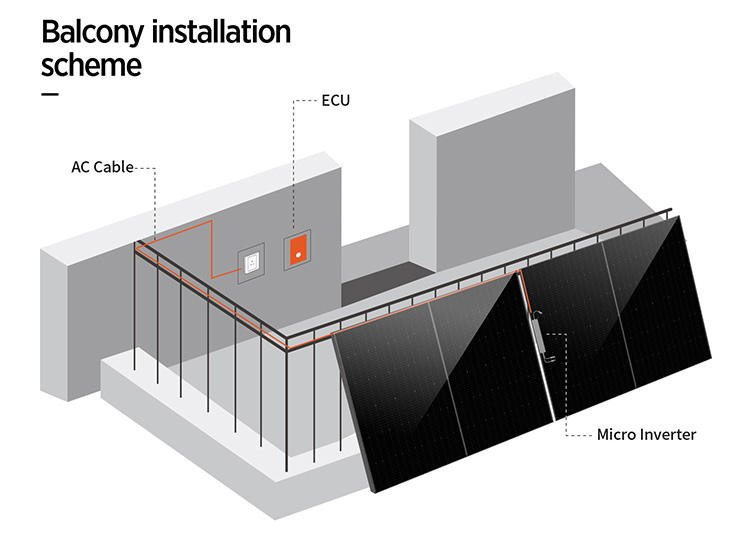 Balcony installation scheme

ECU

AC Cable

Micro Inverter