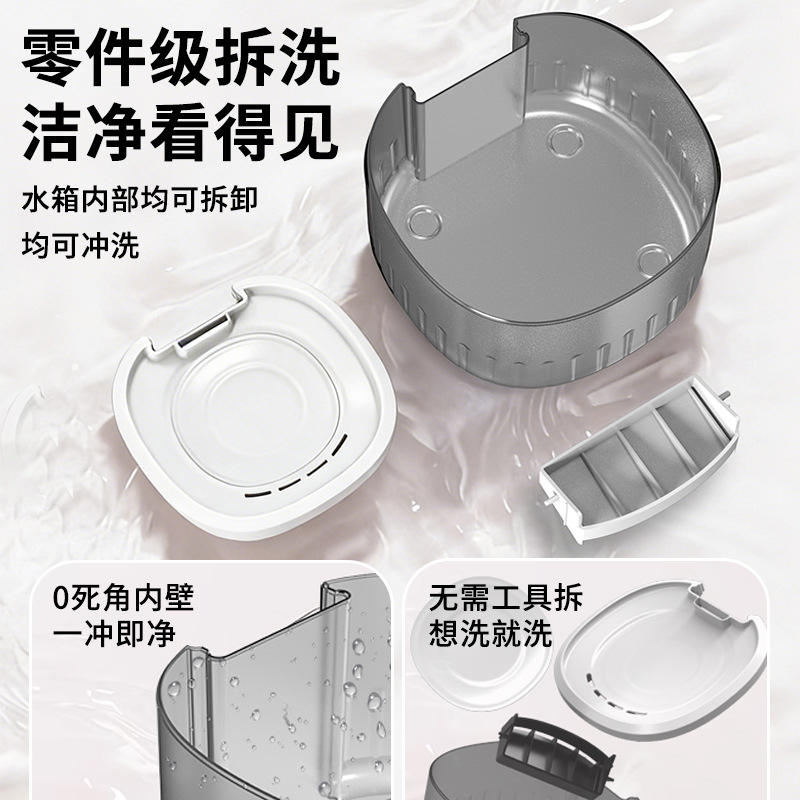 零件级拆洗
洁净看得见

水箱内部均可拆卸
均可冲洗

0死角内壁
一冲即净

无需工具拆
想洗就洗