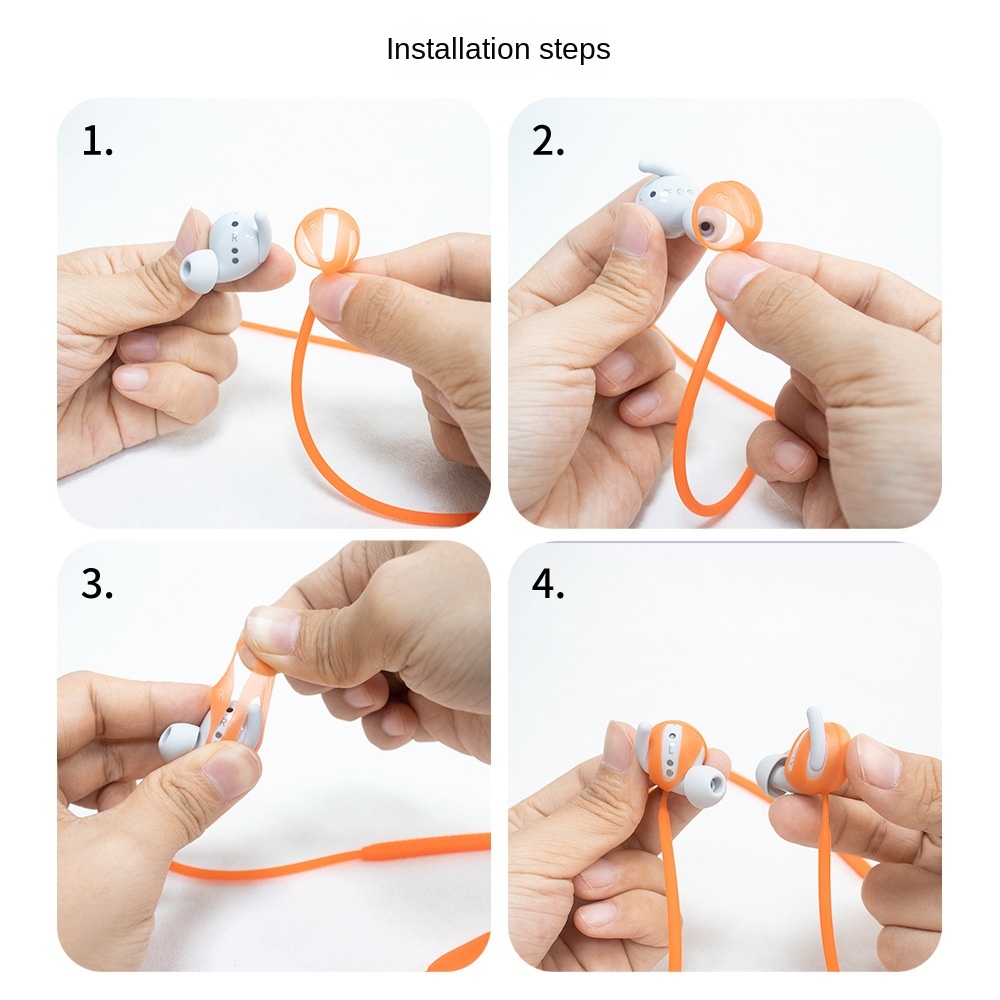 Installation steps

1.

2.

3.

4.