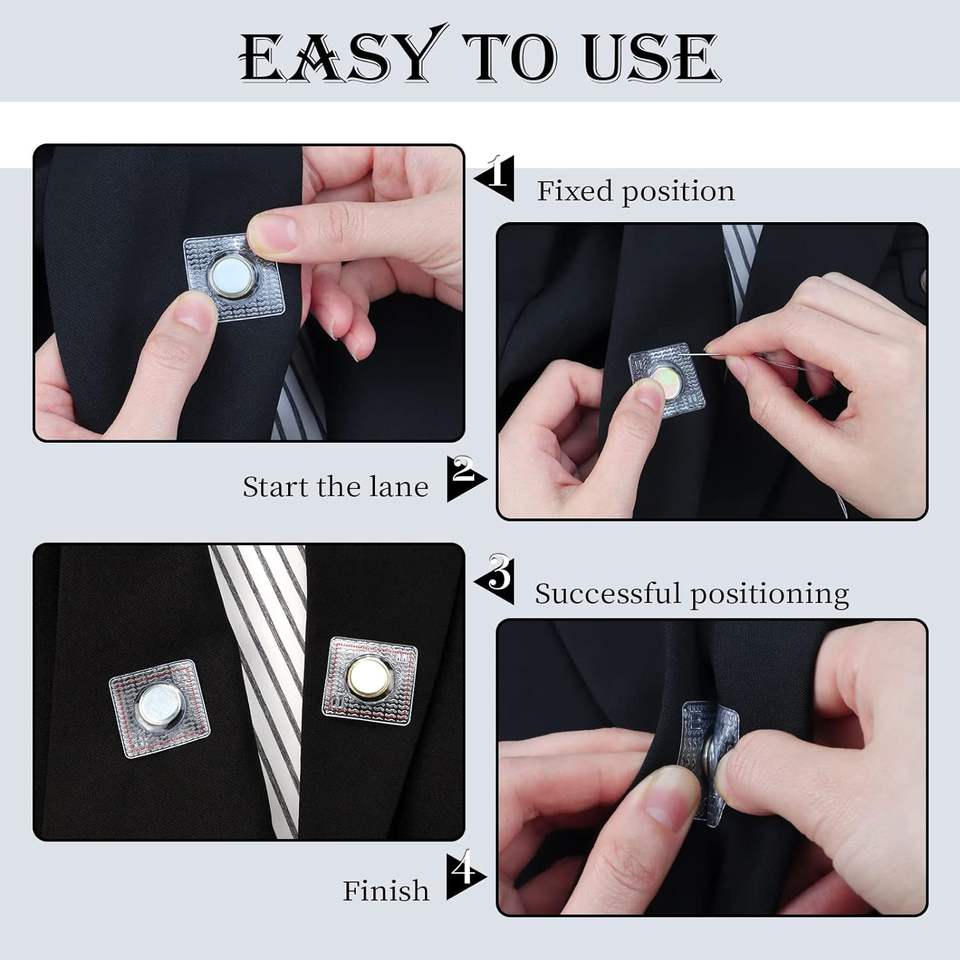 EASY TO USE

1 Fixed position

Start the lane 2

3 Successful positioning

Finish 4