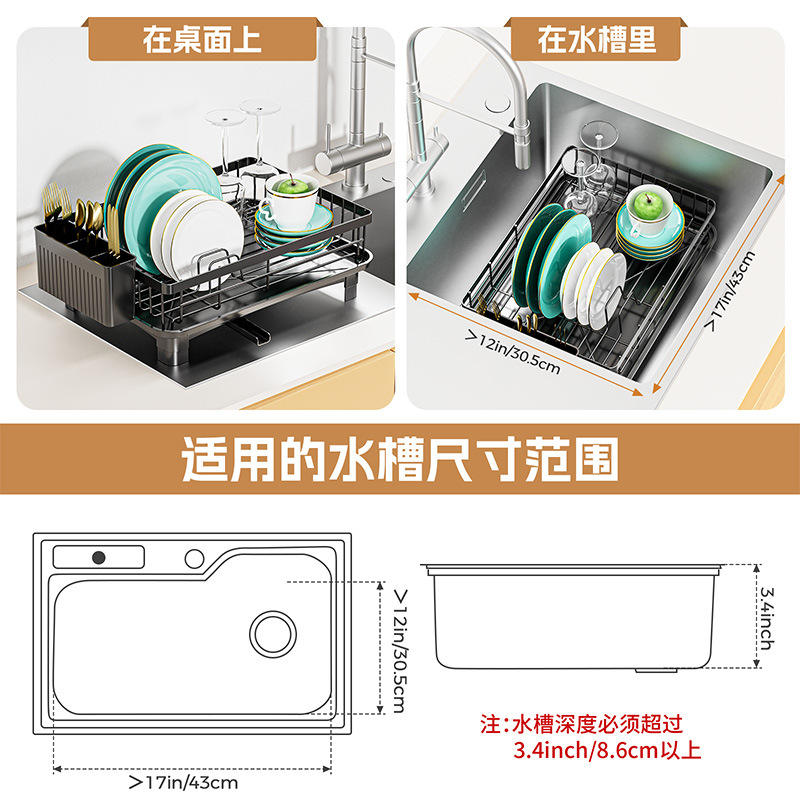 在桌面上

在水槽里

>12in/30.5cm

>17in/43cm

适用的水槽尺寸范围

>12in/30.5cm

>17in/43cm

3.4inch

注:水槽深度必须超过 3.4inch/8.6cm以上