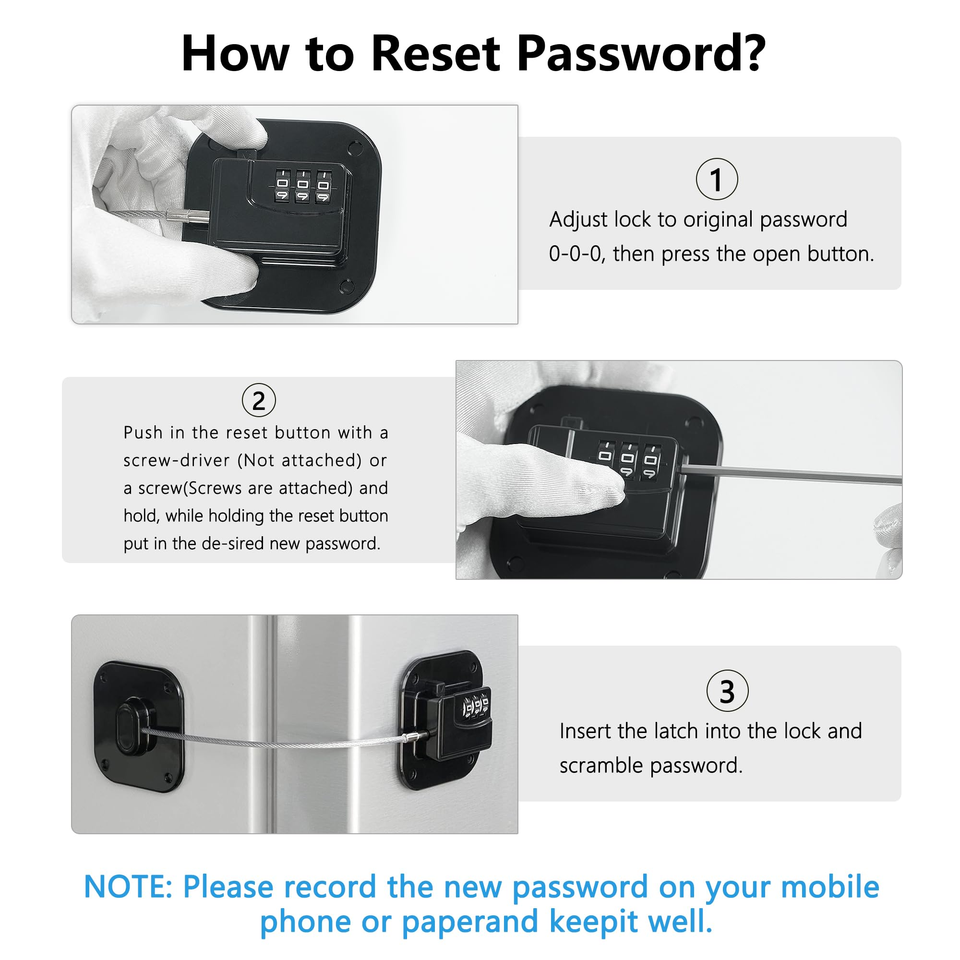 How to Reset Password?

1

Adjust lock to original password 0-0-0, then press the open button.

2

Push in the reset button with a screw-driver (Not attached) or a screw(Screws are attached) and hold, while holding the reset button put in the de-sired new password.

3

Insert the latch into the lock and scramble password.

NOTE: Please record the new password on your mobile phone or paperand keepit well.