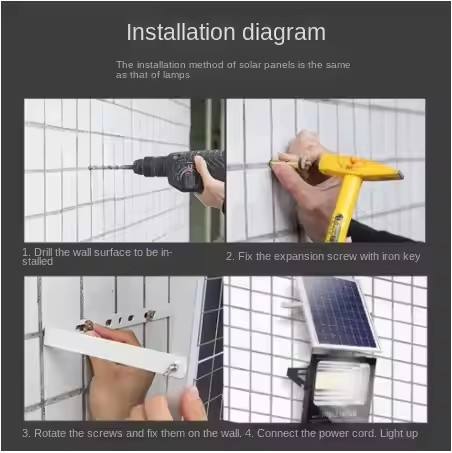 Installation diagram

The installation method of solar panels is the same as that of lamps

1. Drill the wall surface to be installed

2. Fix the expansion screw with iron key

3. Rotate the screws and fix them on the wall.

4. Connect the power cord. Light up