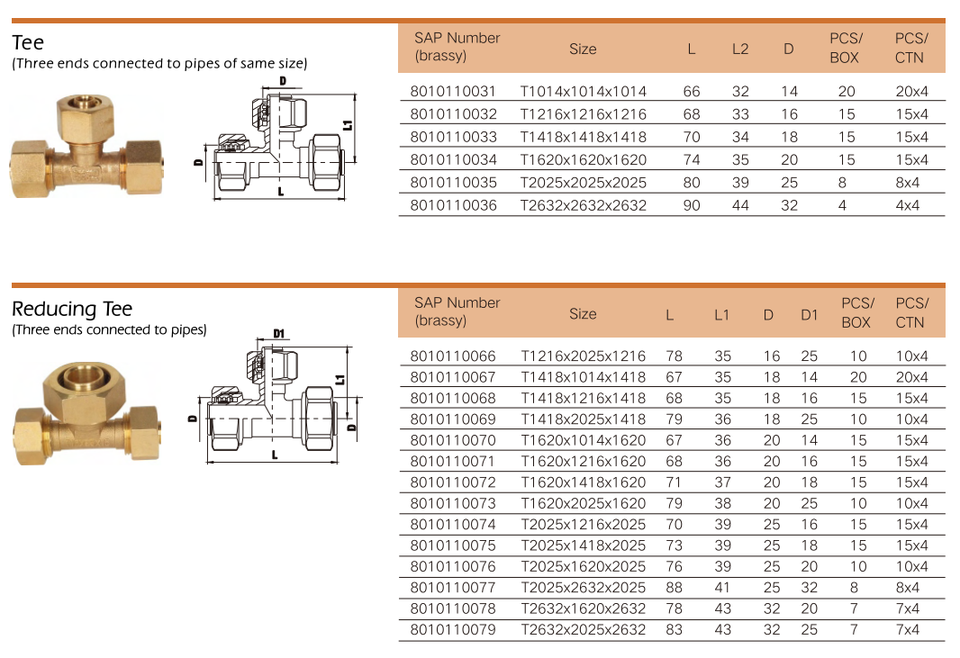 Tee
(Three ends connected to pipes of same size)

D
L1
D
L

| SAP Number (brassy) | Size | L | L2 | D | PCS/ BOX | PCS/ CTN |
|---|---|---|---|---|---|---|
| 8010110031 | T1014x1014x1014 | 66 | 32 | 14 | 20 | 20x4 |
| 8010110032 | T1216x1216x1216 | 68 | 33 | 16 | 15 | 15x4 |
| 8010110033 | T1418x1418x1418 | 70 | 34 | 18 | 15 | 15x4 |
| 8010110034 | T1620x1620x1620 | 74 | 35 | 20 | 15 | 15x4 |
| 8010110035 | T2025x2025x2025 | 80 | 39 | 25 | 8 | 8x4 |
| 8010110036 | T2632x2632x2632 | 90 | 44 | 32 | 4 | 4x4 |

Reducing Tee
(Three ends connected to pipes)

D1
L1
D
D
L

| SAP Number (brassy) | Size | L | L1 | D | D1 | PCS/ BOX | PCS/ CTN |
|---|---|---|---|---|---|---|---|
| 8010110066 | T1216x2025x1216 | 78 | 35 | 16 | 25 | 10 | 10x4 |
| 8010110067 | T1418x1014x1418 | 67 | 35 | 18 | 14 | 20 | 20x4 |
| 8010110068 | T1418x1216x1418 | 68 | 35 | 18 | 16 | 15 | 15x4 |
| 8010110069 | T1418x2025x1418 | 79 | 36 | 18 | 25 | 10 | 10x4 |
| 8010110070 | T1620x1014x1620 | 67 | 36 | 20 | 14 | 15 | 15x4 |
| 8010110071 | T1620x1216x1620 | 68 | 36 | 20 | 16 | 15 | 15x4 |
| 8010110072 | T1620x1418x1620 | 71 | 37 | 20 | 18 | 15 | 15x4 |
| 8010110073 | T1620x2025x1620 | 79 | 38 | 20 | 25 | 10 | 10x4 |
| 8010110074 | T2025x1216x2025 | 70 | 39 | 25 | 16 | 15 | 15x4 |
| 8010110075 | T2025x1418x2025 | 73 | 39 | 25 | 18 | 15 | 15x4 |
| 8010110076 | T2025x1620x2025 | 76 | 39 | 25 | 20 | 10 | 10x4 |
| 8010110077 | T2025x2632x2025 | 88 | 41 | 25 | 32 | 8 | 8x4 |
| 8010110078 | T2632x1620x2632 | 78 | 43 | 32 | 20 | 7 | 7x4 |
| 8010110079 | T2632x2025x2632 | 83 | 43 | 32 | 25 | 7 | 7x4 |