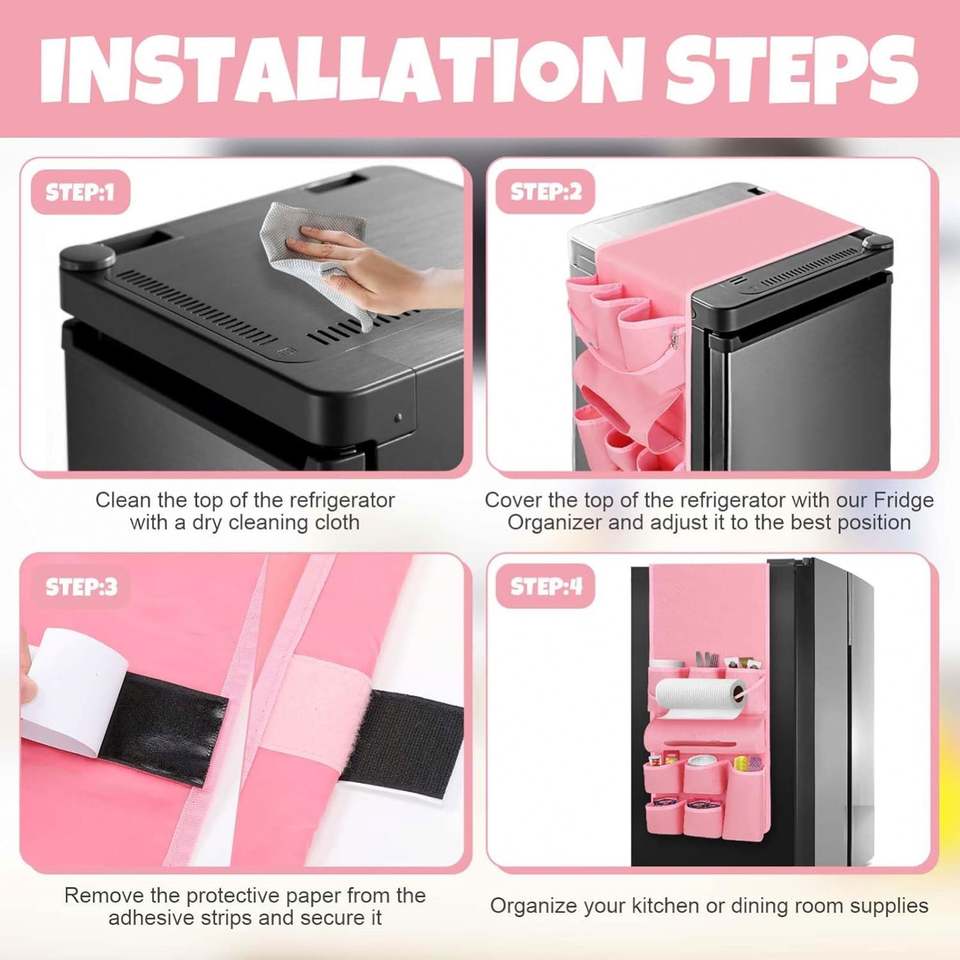 INSTALLATION STEPS

STEP:1

Clean the top of the refrigerator with a dry cleaning cloth

STEP:2

Cover the top of the refrigerator with our Fridge Organizer and adjust it to the best position

STEP:3

Remove the protective paper from the adhesive strips and secure it

STEP:4

Organize your kitchen or dining room supplies