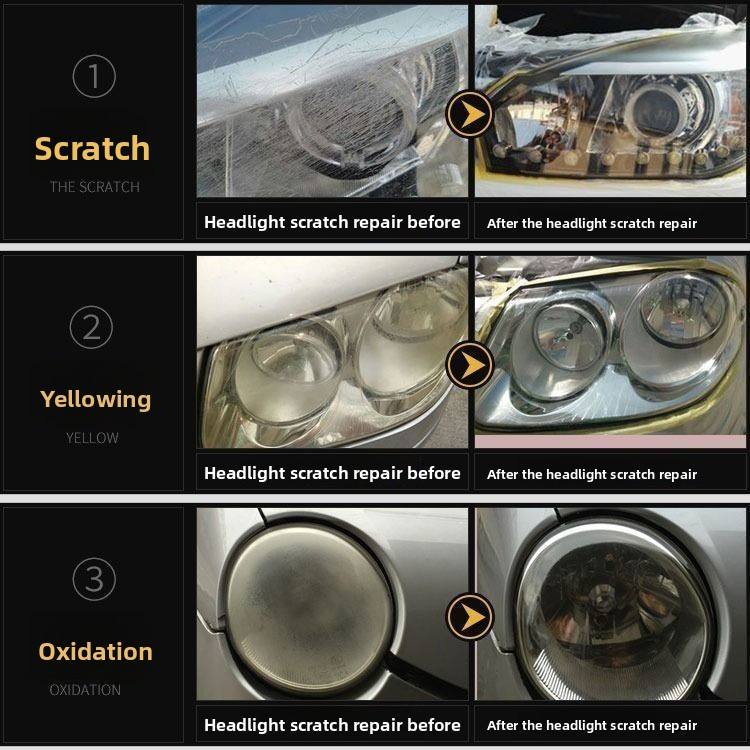 ①

Scratch

THE SCRATCH

Headlight scratch repair before

After the headlight scratch repair

②

Yellowing

YELLOW

Headlight scratch repair before

After the headlight scratch repair

③

Oxidation

OXIDATION

Headlight scratch repair before

After the headlight scratch repair