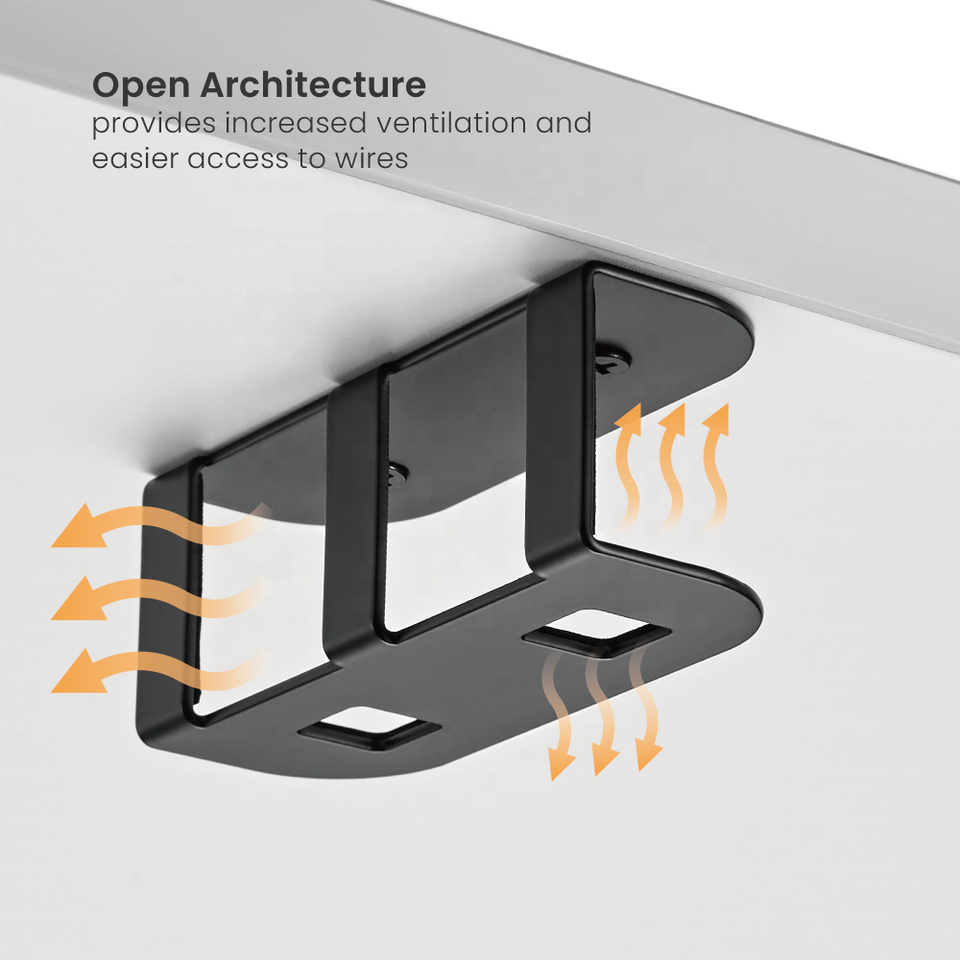 Open Architecture
provides increased ventilation and easier access to wires