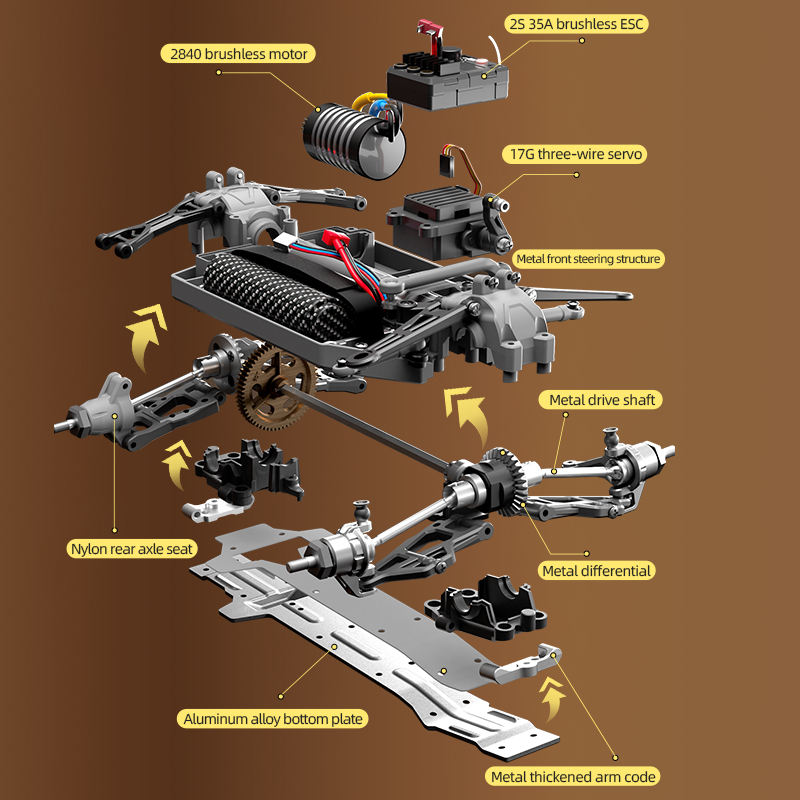 2S 35A brushless ESC

2840 brushless motor

17G three-wire servo

Metal front steering structure

Metal drive shaft

Nylon rear axle seat

Metal differential

Aluminum alloy bottom plate

Metal thickened arm code