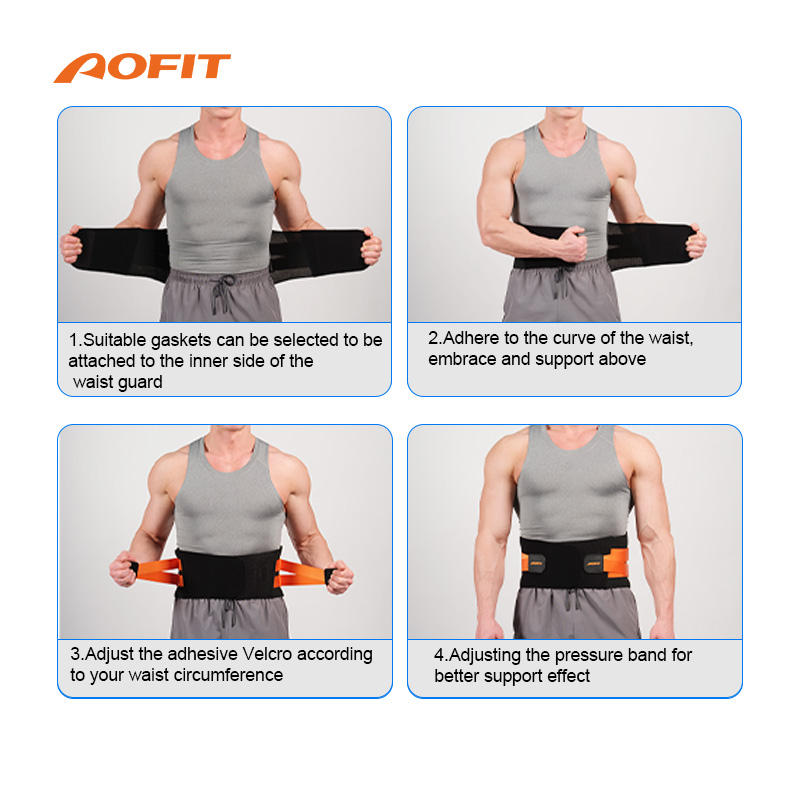 AOFIT

1.Suitable gaskets can be selected to be attached to the inner side of the waist guard

2.Adhere to the curve of the waist, embrace and support above

3.Adjust the adhesive Velcro according to your waist circumference

4.Adjusting the pressure band for better support effect