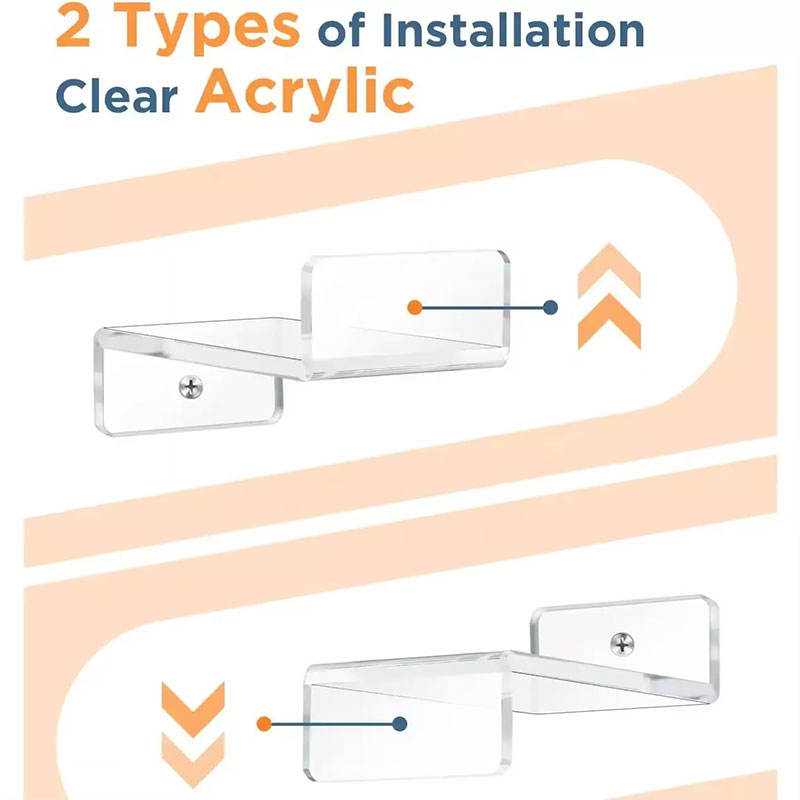 2 Types of Installation
Clear Acrylic