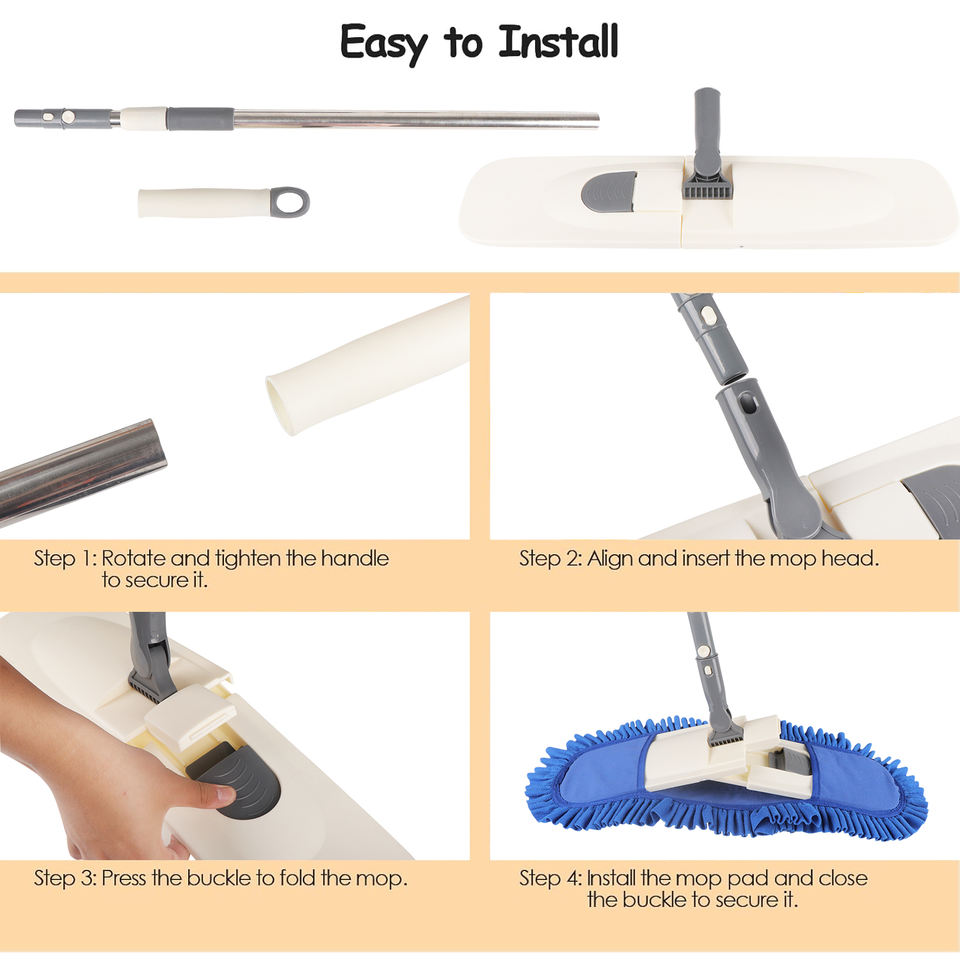 Easy to Install

Step 1: Rotate and tighten the handle to secure it.

Step 2: Align and insert the mop head.

Step 3: Press the buckle to fold the mop.

Step 4: Install the mop pad and close the buckle to secure it.