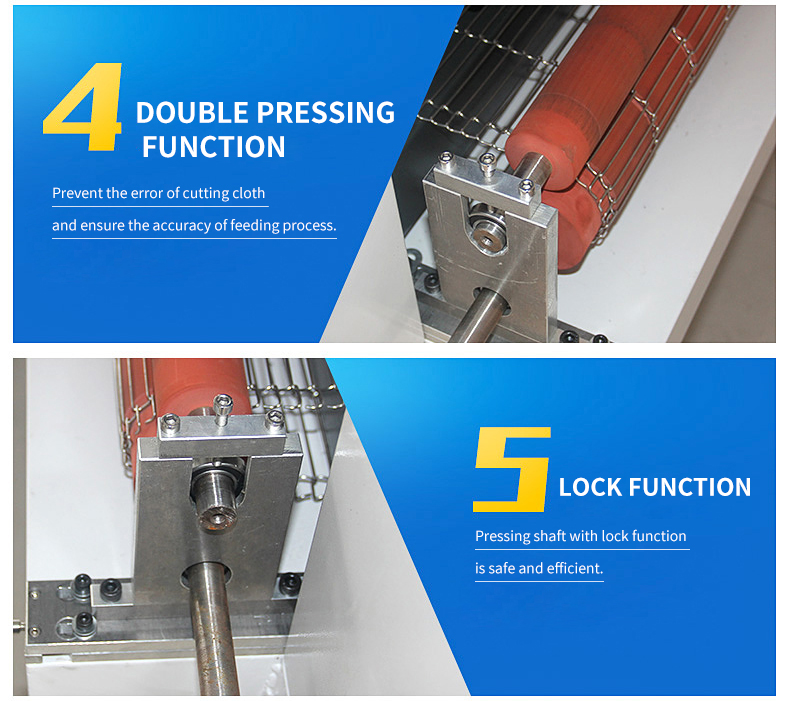 4 DOUBLE PRESSING FUNCTION

Prevent the error of cutting cloth

and ensure the accuracy of feeding process.

5 LOCK FUNCTION

Pressing shaft with lock function

is safe and efficient.