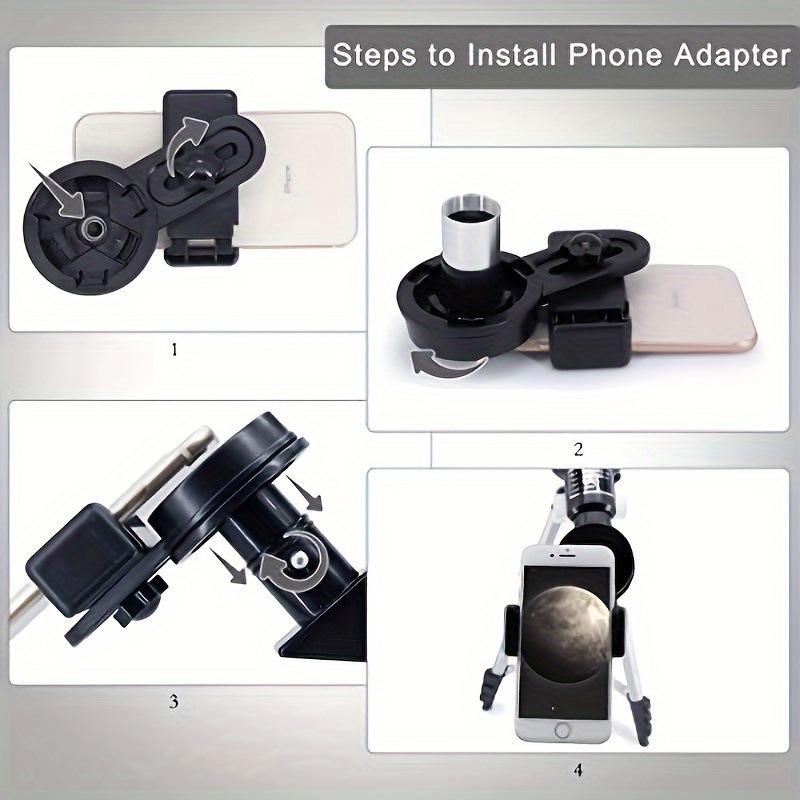 Steps to Install Phone Adapter

1

2

3

4