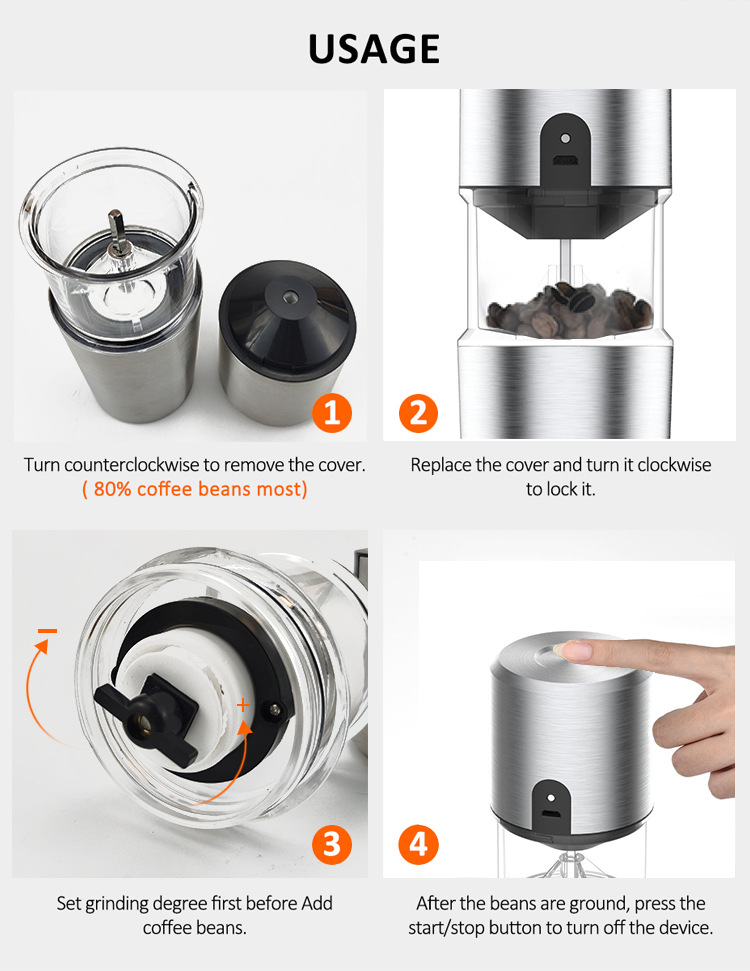 USAGE

1

Turn counterclockwise to remove the cover.
( 80% coffee beans most)

2

Replace the cover and turn it clockwise to lock it.

−

+

3

Set grinding degree first before Add coffee beans.

4

After the beans are ground, press the start/stop button to turn off the device.