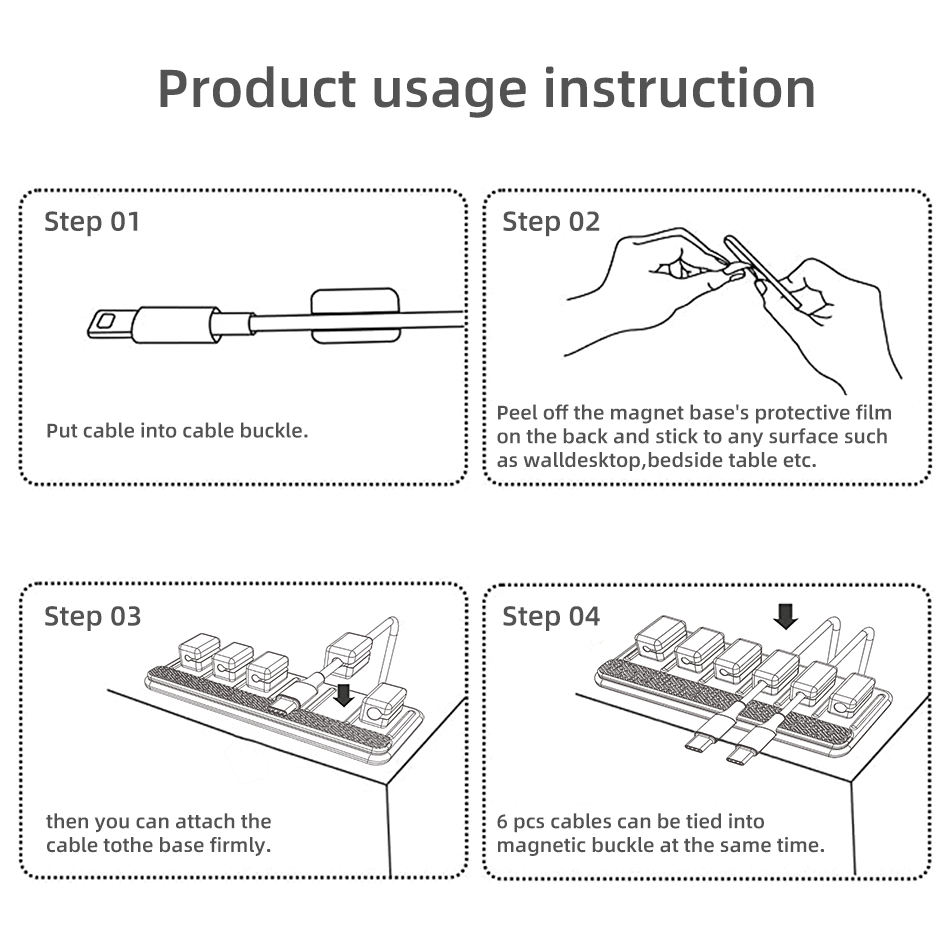 Product usage instruction

Step 01

Put cable into cable buckle.

Step 02

Peel off the magnet base's protective film on the back and stick to any surface such as walldesktop,bedside table etc.

Step 03

then you can attach the cable tothe base firmly.

Step 04

6 pcs cables can be tied into magnetic buckle at the same time.