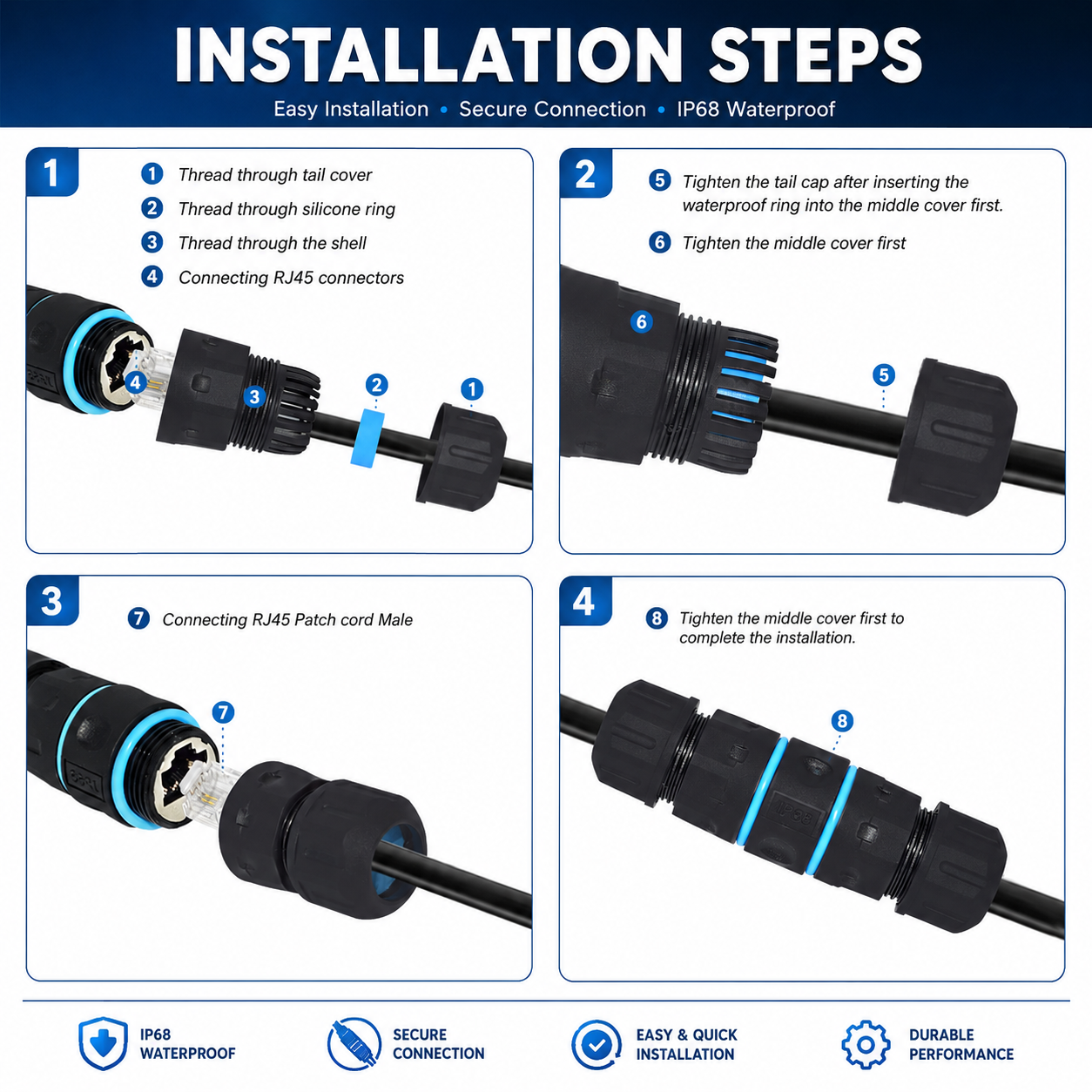 INSTALLATION STEPS

Easy Installation • Secure Connection • IP68 Waterproof

1

1 Thread through tail cover
2 Thread through silicone ring
3 Thread through the shell
4 Connecting RJ45 connectors

4 3 2 1

2

5 Tighten the tail cap after inserting the waterproof ring into the middle cover first.
6 Tighten the middle cover first

6 5

3

7 Connecting RJ45 Patch cord Male

7

4

8 Tighten the middle cover first to complete the installation.

8

IP68

IP68 WATERPROOF

SECURE CONNECTION

EASY & QUICK INSTALLATION

DURABLE PERFORMANCE