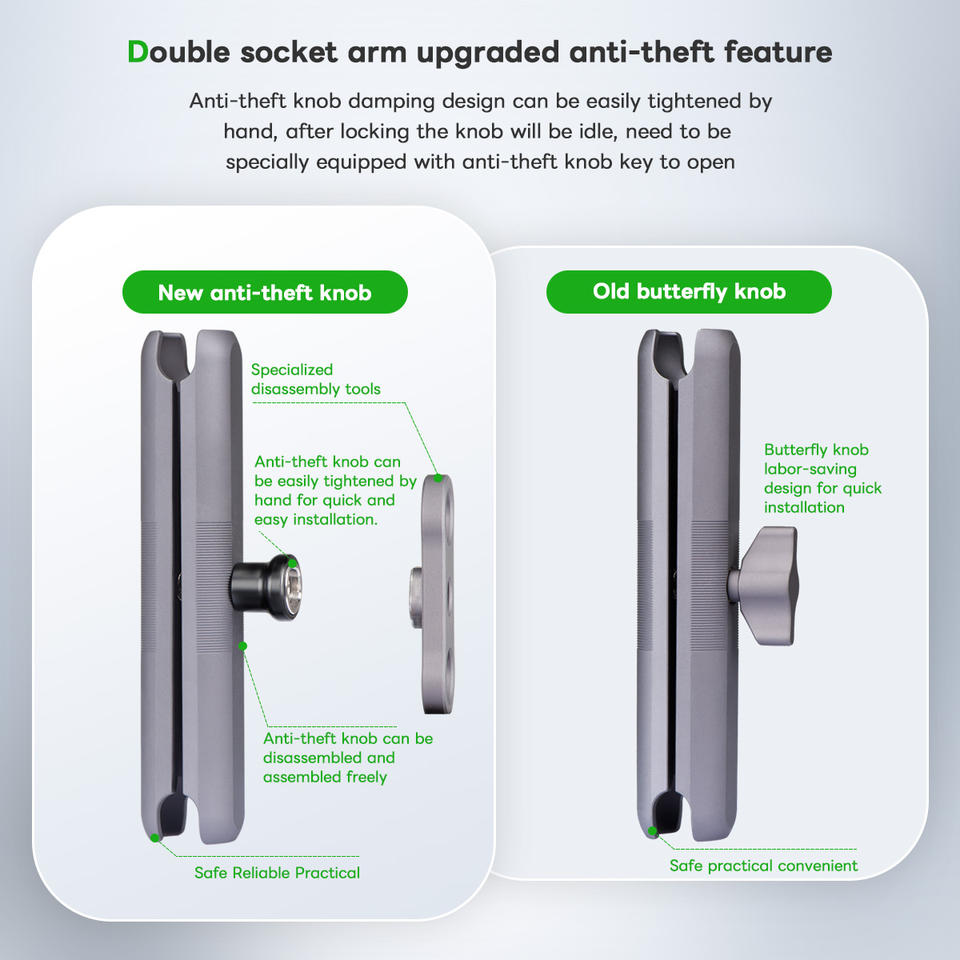 Double socket arm upgraded anti-theft feature

Anti-theft knob damping design can be easily tightened by hand, after locking the knob will be idle, need to be specially equipped with anti-theft knob key to open

New anti-theft knob

Specialized disassembly tools

Anti-theft knob can be easily tightened by hand for quick and easy installation.

Anti-theft knob can be disassembled and assembled freely

Safe Reliable Practical

Old butterfly knob

Butterfly knob labor-saving design for quick installation

Safe practical convenient