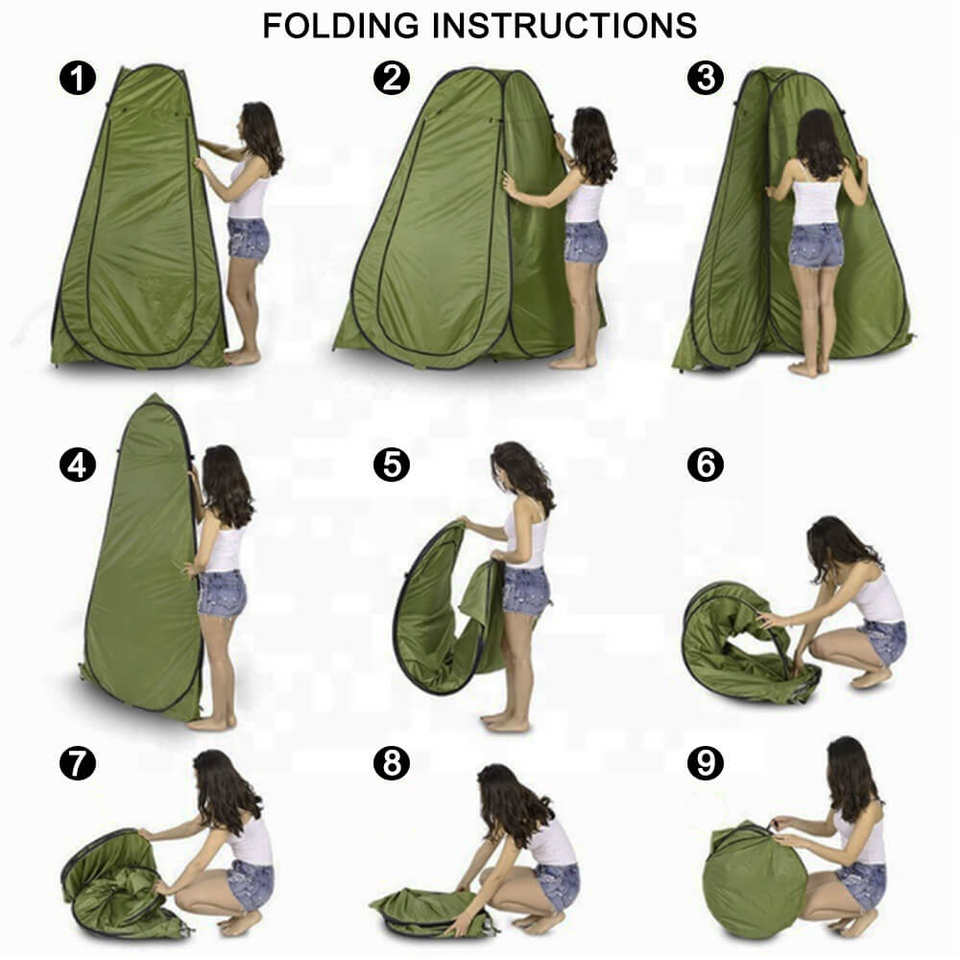 FOLDING INSTRUCTIONS

1

2

3

4

5

6

7

8

9