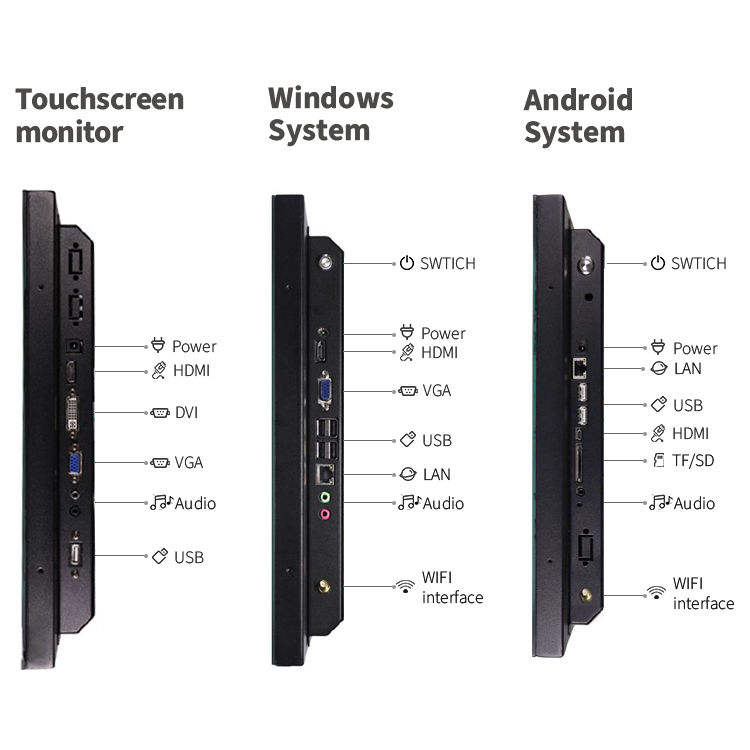 Touchscreen monitor

Power
HDMI
DVI
VGA
Audio
USB

Windows System

SWTICH
Power
HDMI
VGA
USB
LAN
Audio
WIFI interface

Android System

SWTICH
Power
LAN
USB
HDMI
TF/SD
Audio
WIFI interface