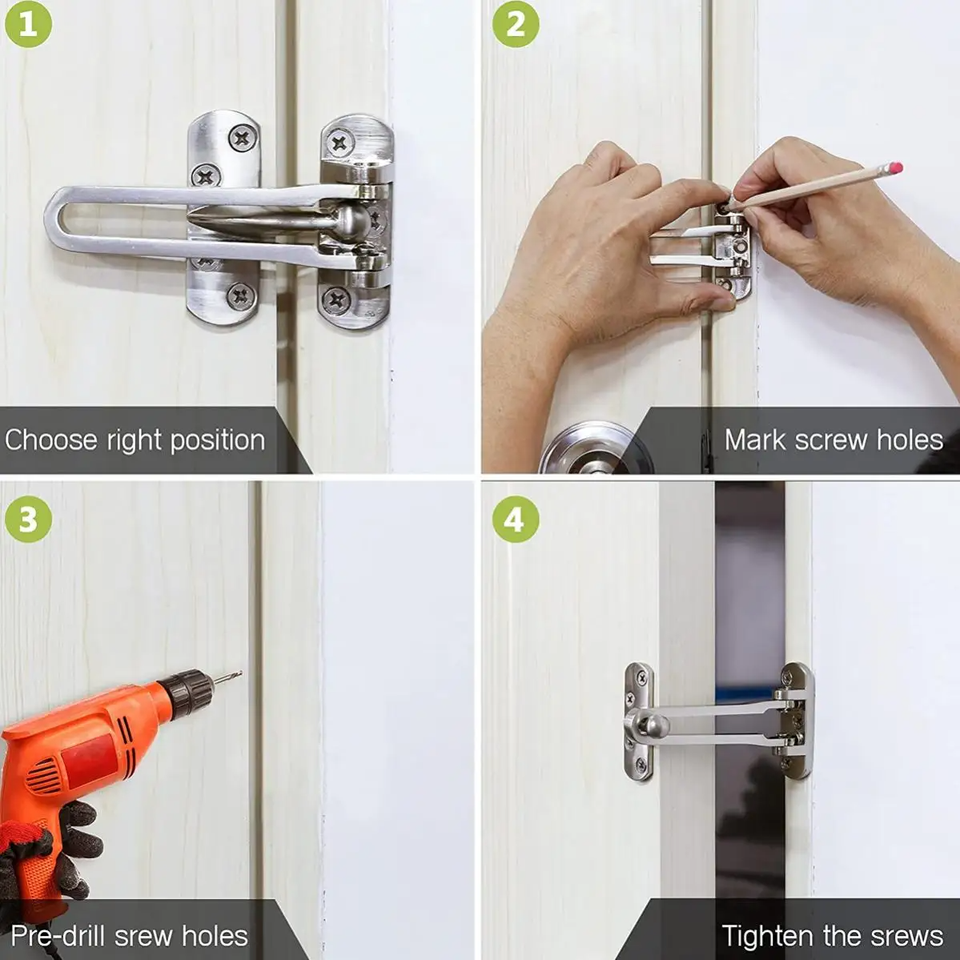 1

Choose right position

2

Mark screw holes

3

Pre-drill srew holes

4

Tighten the srews