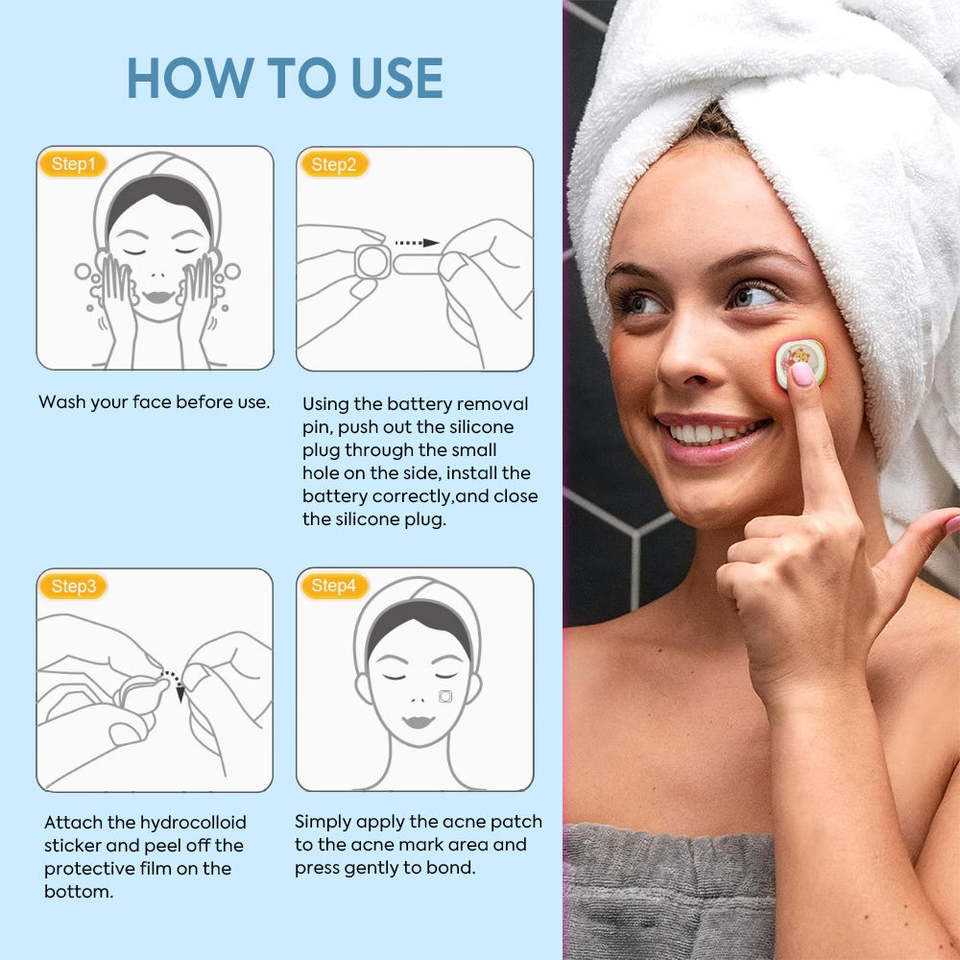 HOW TO USE

Step1

Wash your face before use.

Step2

Using the battery removal pin, push out the silicone plug through the small hole on the side, install the battery correctly,and close the silicone plug.

Step3

Attach the hydrocolloid sticker and peel off the protective film on the bottom.

Step4

Simply apply the acne patch to the acne mark area and press gently to bond.