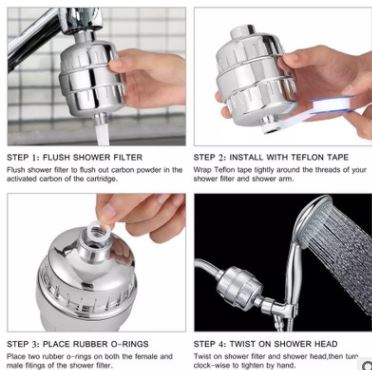 STEP 1: FLUSH SHOWER FILTER

Flush shower filter to flush out carbon powder in the activated carbon of the cartridge.

STEP 2: INSTALL WITH TEFLON TAPE

Wrap Teflon tape tightly around the threads of your shower filter and shower arm.

STEP 3: PLACE RUBBER O-RINGS

Place two rubber o-rings on both the female and male fitings of the shower filter.

STEP 4: TWIST ON SHOWER HEAD

Twist on shower filter and shower head,then turn clock-wise to tighten by hand.