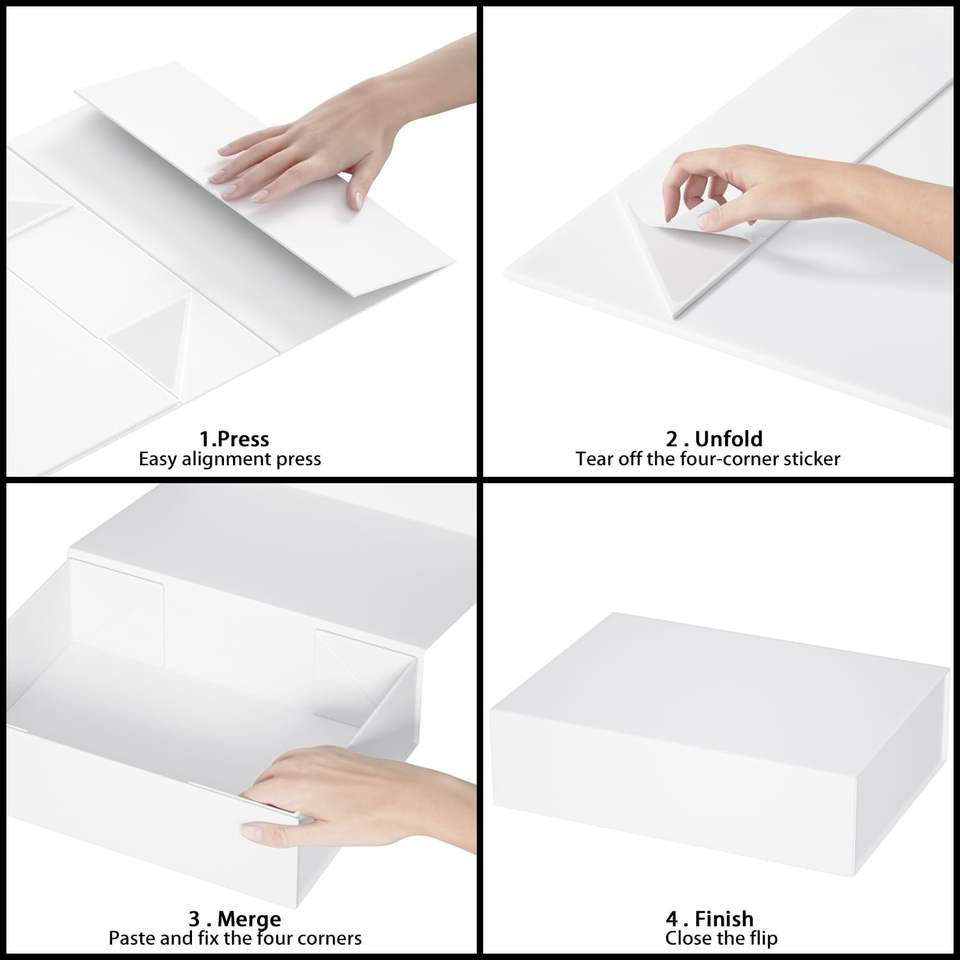 1.Press
Easy alignment press

2 . Unfold
Tear off the four-corner sticker

3 . Merge
Paste and fix the four corners

4 . Finish
Close the flip