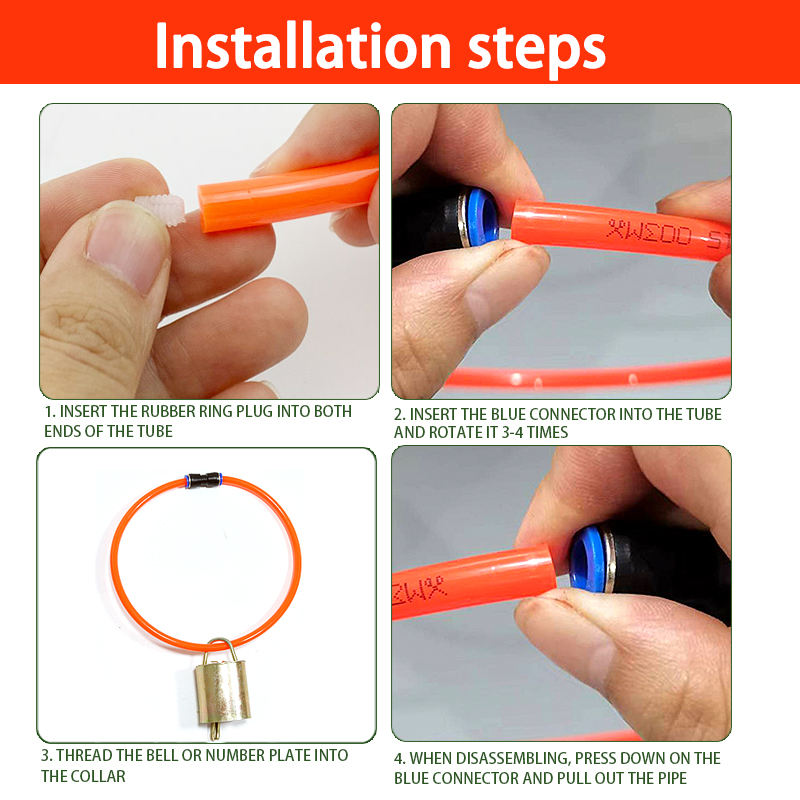 Installation steps

1. INSERT THE RUBBER RING PLUG INTO BOTH ENDS OF THE TUBE

2. INSERT THE BLUE CONNECTOR INTO THE TUBE AND ROTATE IT 3-4 TIMES

3. THREAD THE BELL OR NUMBER PLATE INTO THE COLLAR

4. WHEN DISASSEMBLING, PRESS DOWN ON THE BLUE CONNECTOR AND PULL OUT THE PIPE