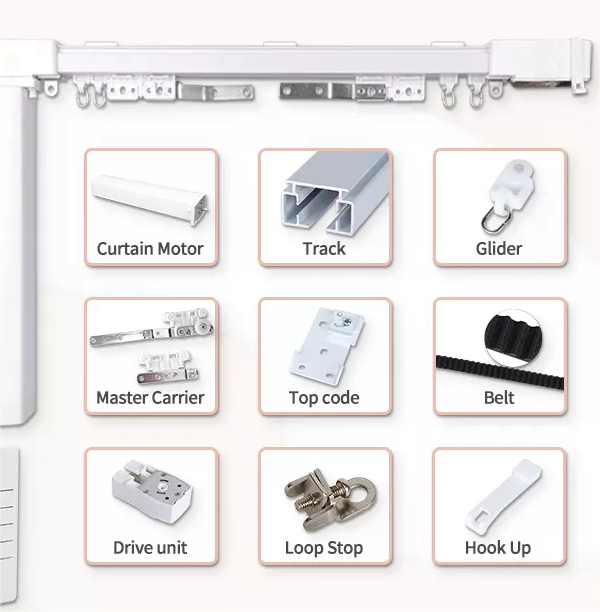 Curtain Motor

Track

Glider

Master Carrier

Top code

Belt

Drive unit

Loop Stop

Hook Up