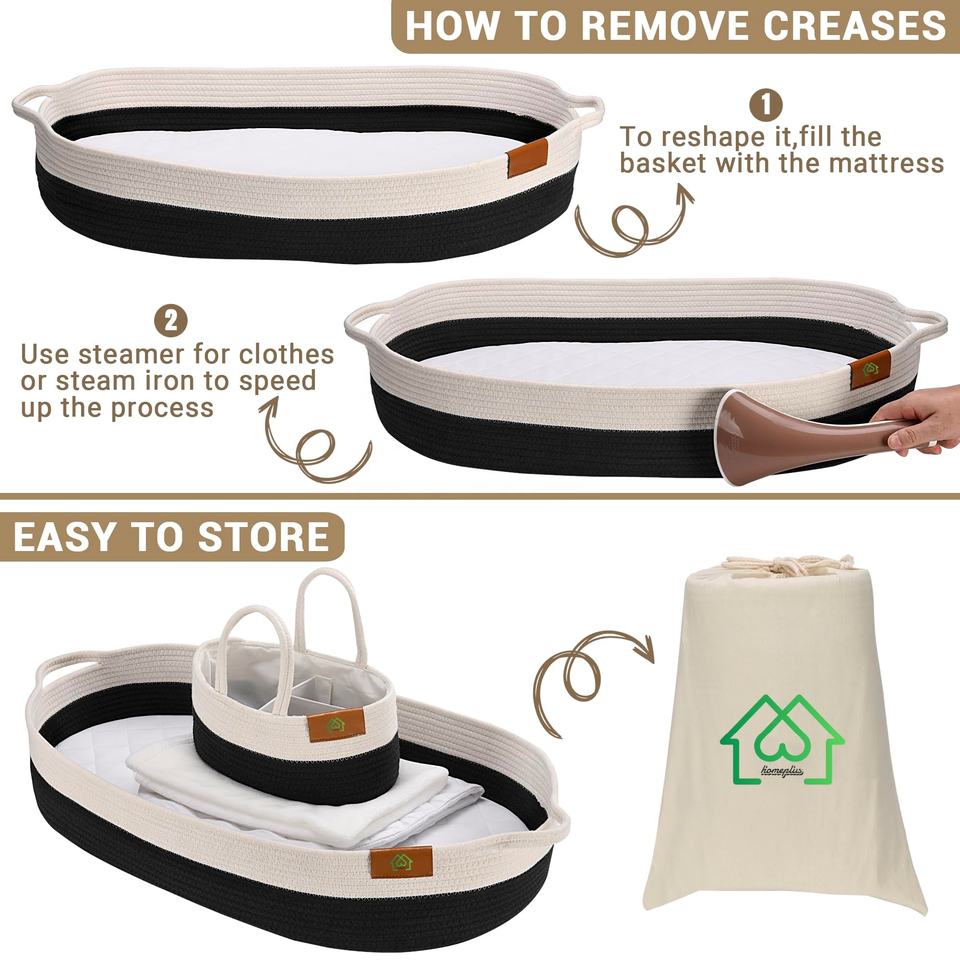 HOW TO REMOVE CREASES

1
To reshape it,fill the basket with the mattress

2
Use steamer for clothes or steam iron to speed up the process

EASY TO STORE

homeplus