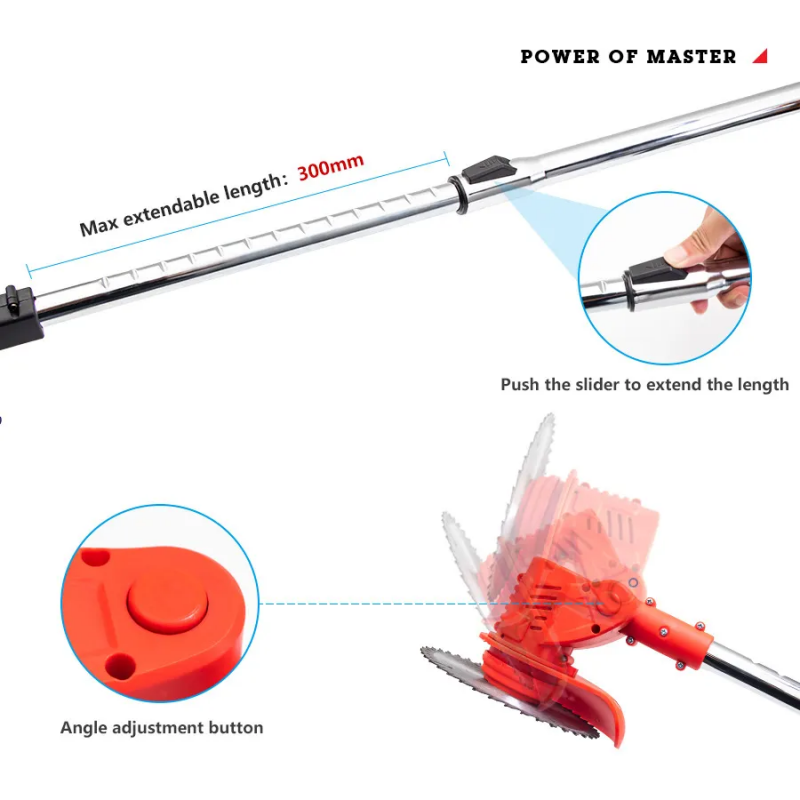 POWER OF MASTER

Max extendable length: 300mm

Push the slider to extend the length

Angle adjustment button