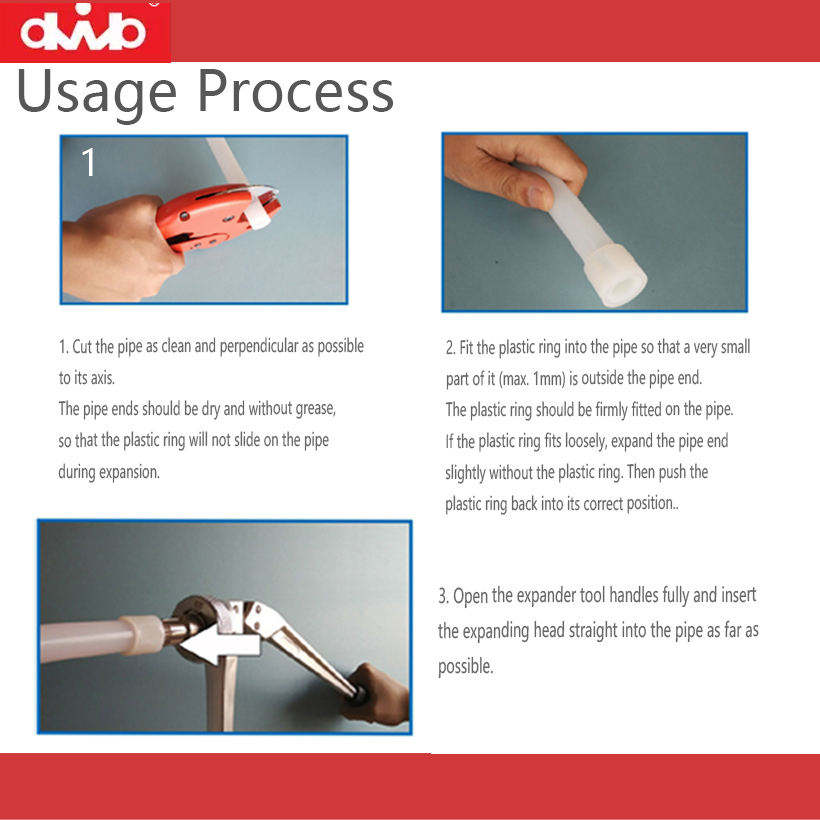 dwb

Usage Process

1

1. Cut the pipe as clean and perpendicular as possible to its axis.
The pipe ends should be dry and without grease, so that the plastic ring will not slide on the pipe during expansion.

2. Fit the plastic ring into the pipe so that a very small part of it (max. 1mm) is outside the pipe end.
The plastic ring should be firmly fitted on the pipe.
If the plastic ring fits loosely, expand the pipe end slightly without the plastic ring. Then push the plastic ring back into its correct position..

3. Open the expander tool handles fully and insert the expanding head straight into the pipe as far as possible.