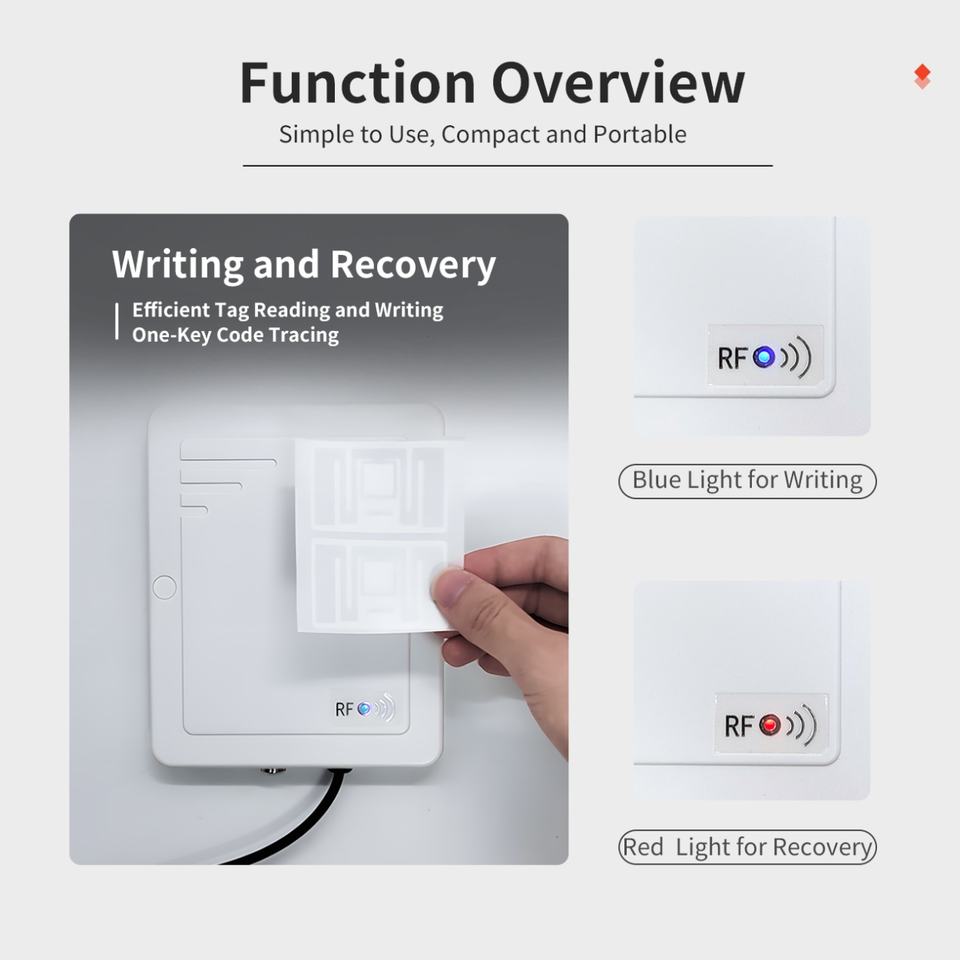 Function Overview
Simple to Use, Compact and Portable

Writing and Recovery
Efficient Tag Reading and Writing
One-Key Code Tracing

RF

RF

Blue Light for Writing

RF

Red Light for Recovery