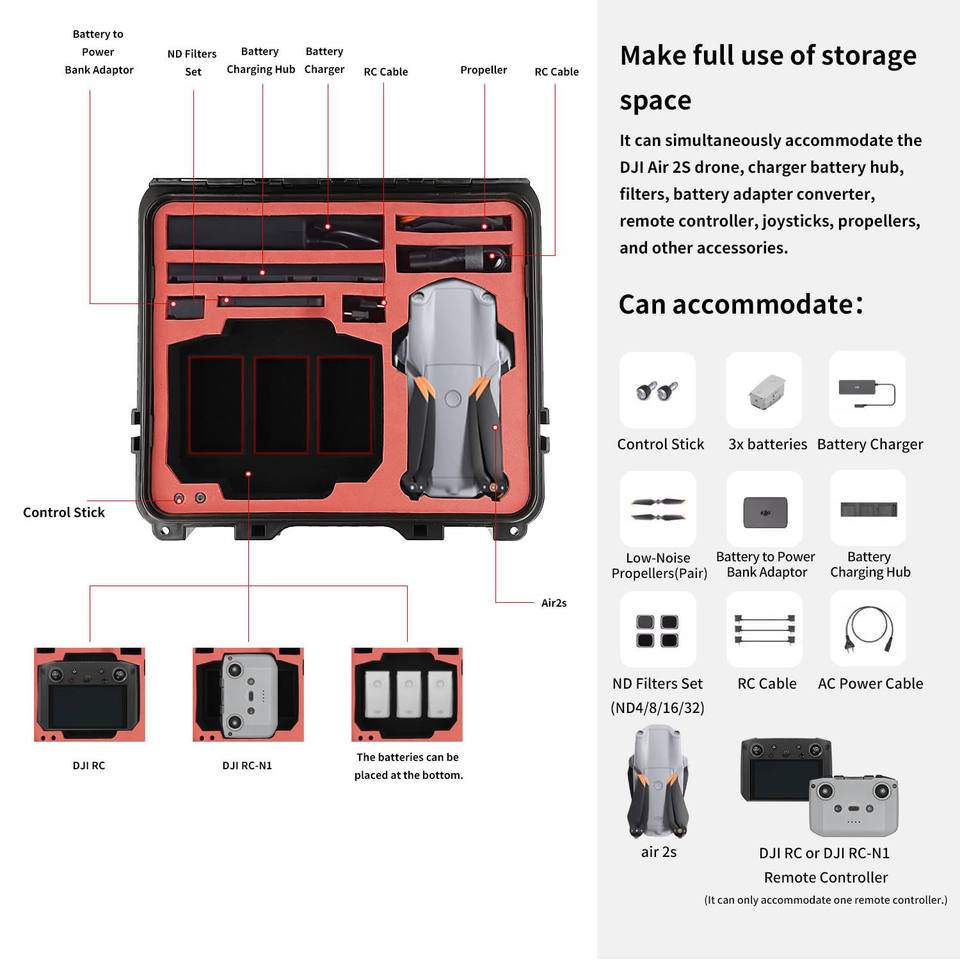 Battery to Power Bank Adaptor

ND Filters Set

Battery Charging Hub

Battery Charger

RC Cable

Propeller

RC Cable

Control Stick

Air2s

DJI RC

DJI RC-N1

The batteries can be placed at the bottom.

Make full use of storage space

It can simultaneously accommodate the DJI Air 2S drone, charger battery hub, filters, battery adapter converter, remote controller, joysticks, propellers, and other accessories.

Can accommodate：

Control Stick

3x batteries

Battery Charger

Low-Noise Propellers(Pair)

Battery to Power Bank Adaptor

Battery Charging Hub

ND Filters Set (ND4/8/16/32)

RC Cable

AC Power Cable

air 2s

DJI RC or DJI RC-N1 Remote Controller

(It can only accommodate one remote controller.)