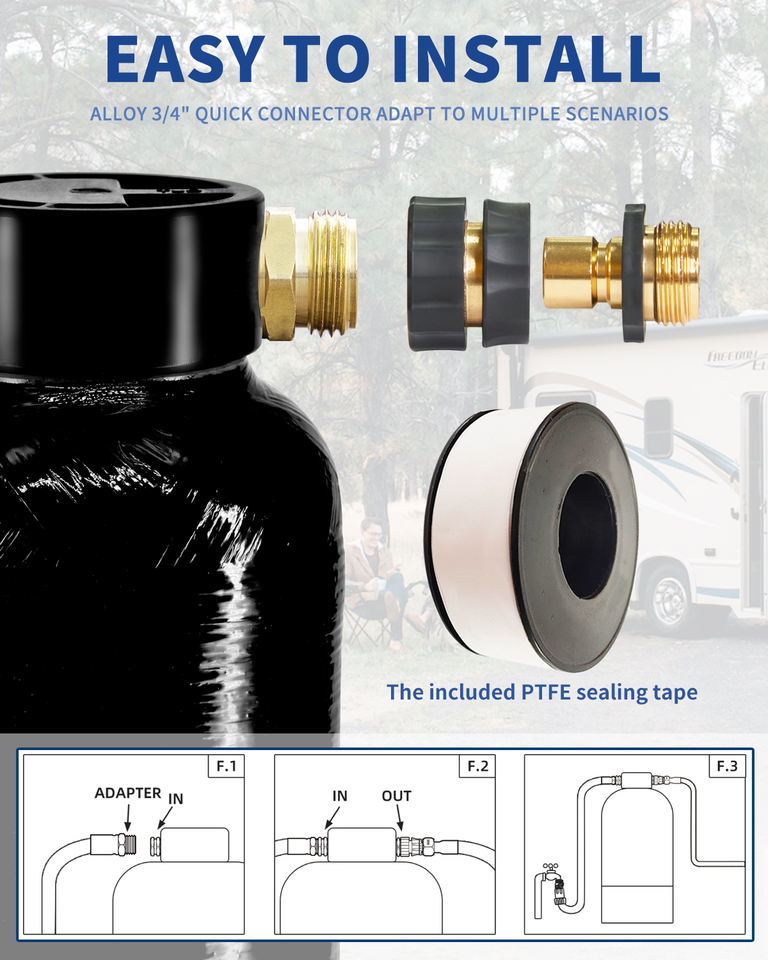 EASY TO INSTALL

ALLOY 3/4" QUICK CONNECTOR ADAPT TO MULTIPLE SCENARIOS

FREEDOM EL

The included PTFE sealing tape

F.1

ADAPTER IN

F.2

IN OUT

F.3