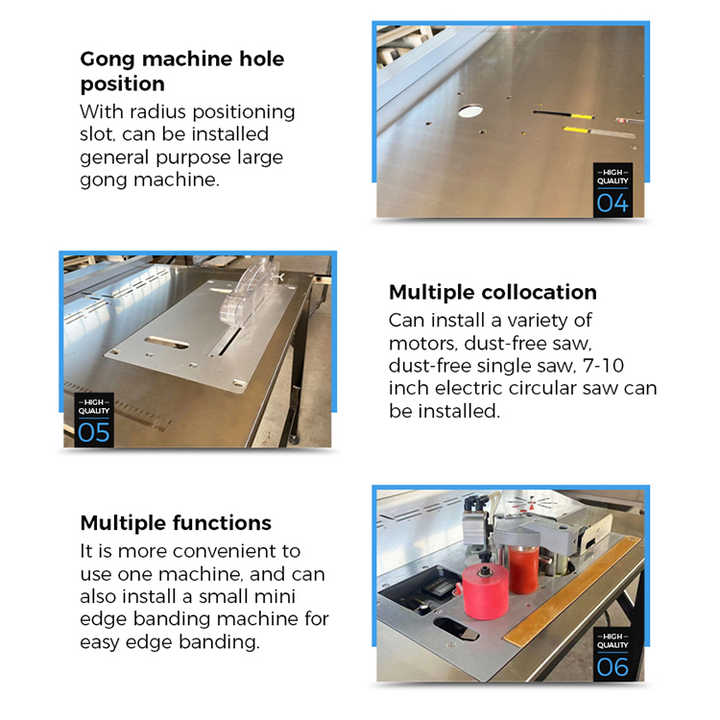 Gong machine hole position
With radius positioning slot, can be installed general purpose large gong machine.

HIGH QUALITY
04

HIGH QUALITY
05

Multiple collocation
Can install a variety of motors, dust-free saw, dust-free single saw, 7-10 inch electric circular saw can be installed.

Multiple functions
It is more convenient to use one machine, and can also install a small mini edge banding machine for easy edge banding.

HIGH QUALITY
06