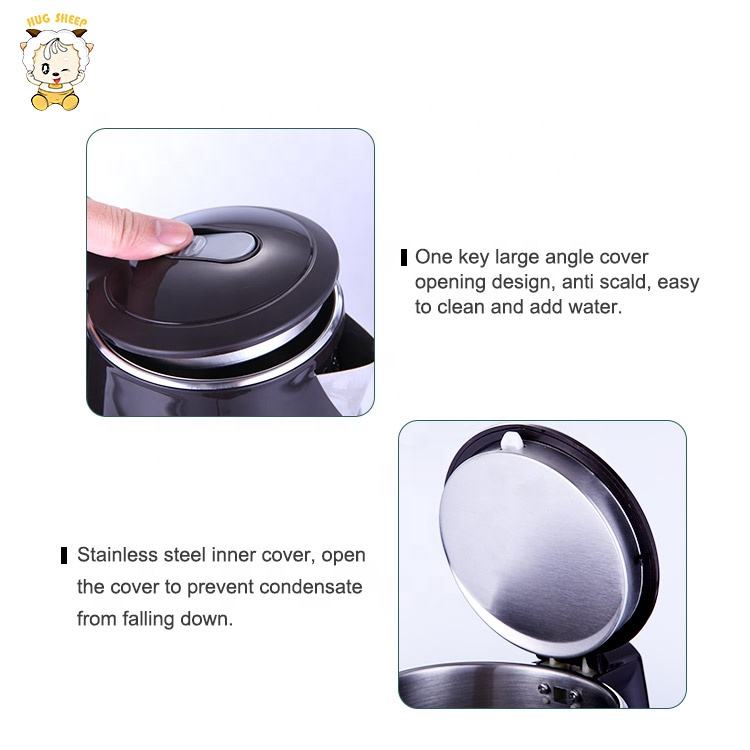 HUG SHEEP

One key large angle cover opening design, anti scald, easy to clean and add water.

Stainless steel inner cover, open the cover to prevent condensate from falling down.