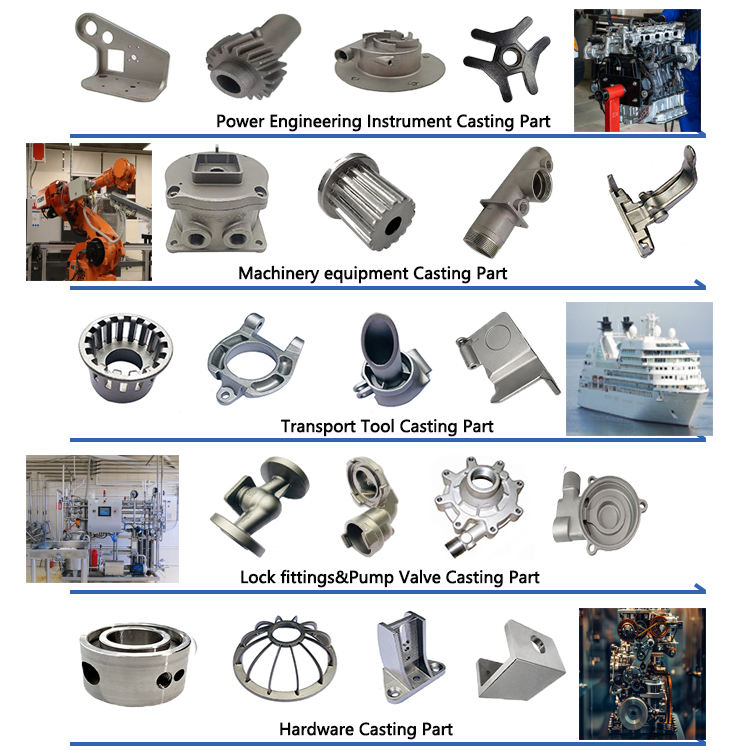 Power Engineering Instrument Casting Part

Machinery equipment Casting Part

Transport Tool Casting Part

Lock fittings&Pump Valve Casting Part

Hardware Casting Part