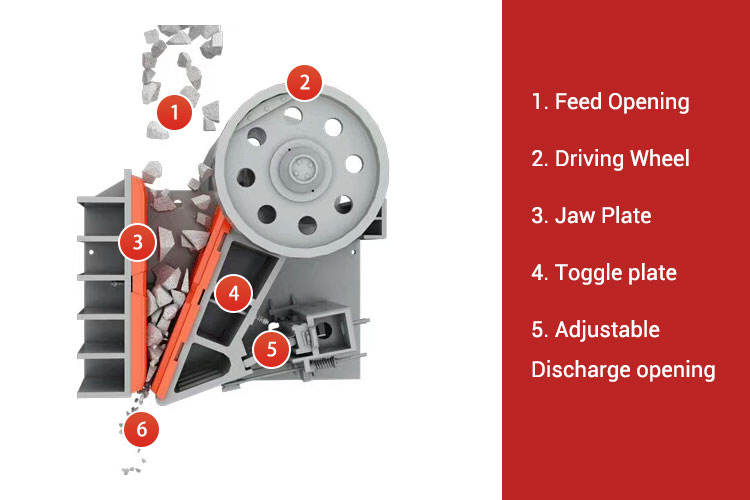 1
2
3
4
5
6

1. Feed Opening

2. Driving Wheel

3. Jaw Plate

4. Toggle plate

5. Adjustable Discharge opening