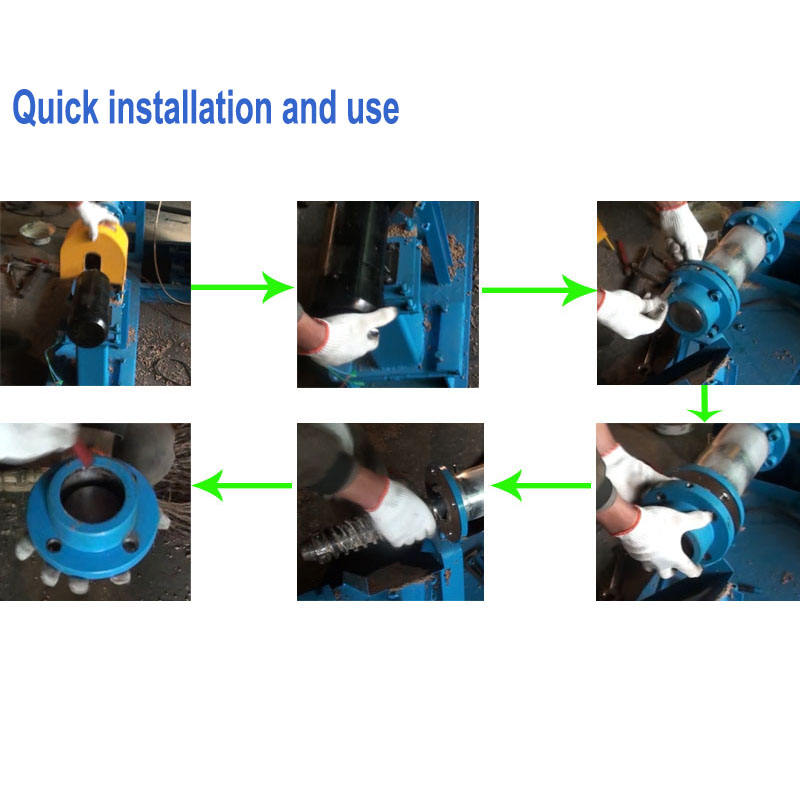 Quick installation and use