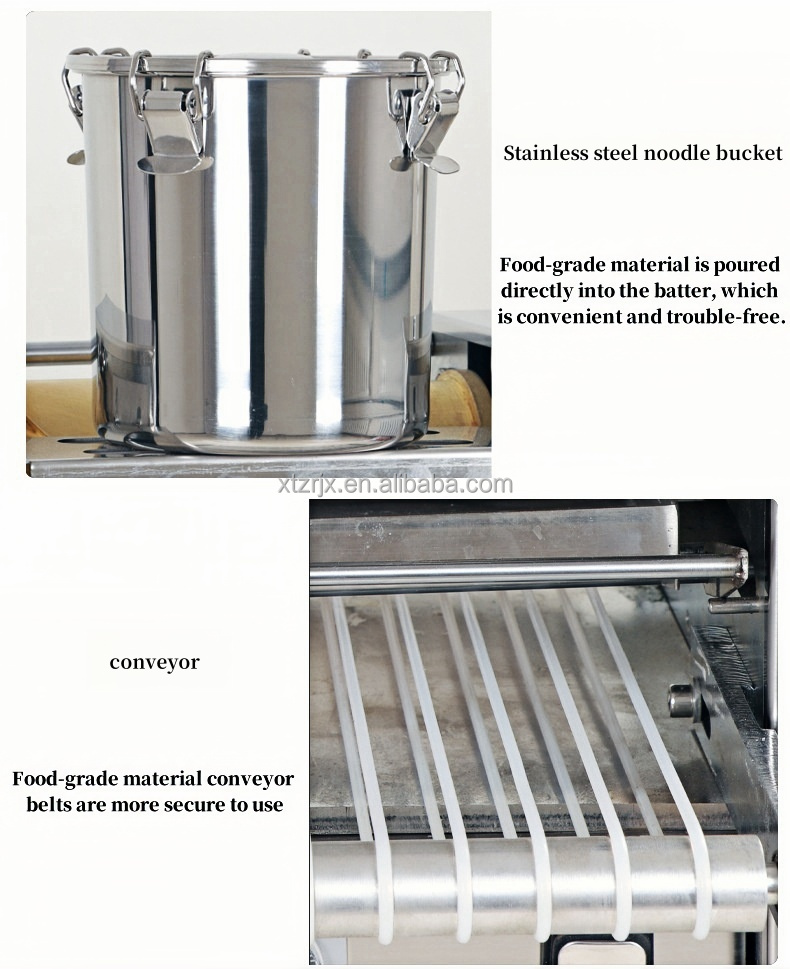 Stainless steel noodle bucket

Food-grade material is poured directly into the batter, which is convenient and trouble-free.

xtzrjx.en.alibaba.com

conveyor

Food-grade material conveyor belts are more secure to use